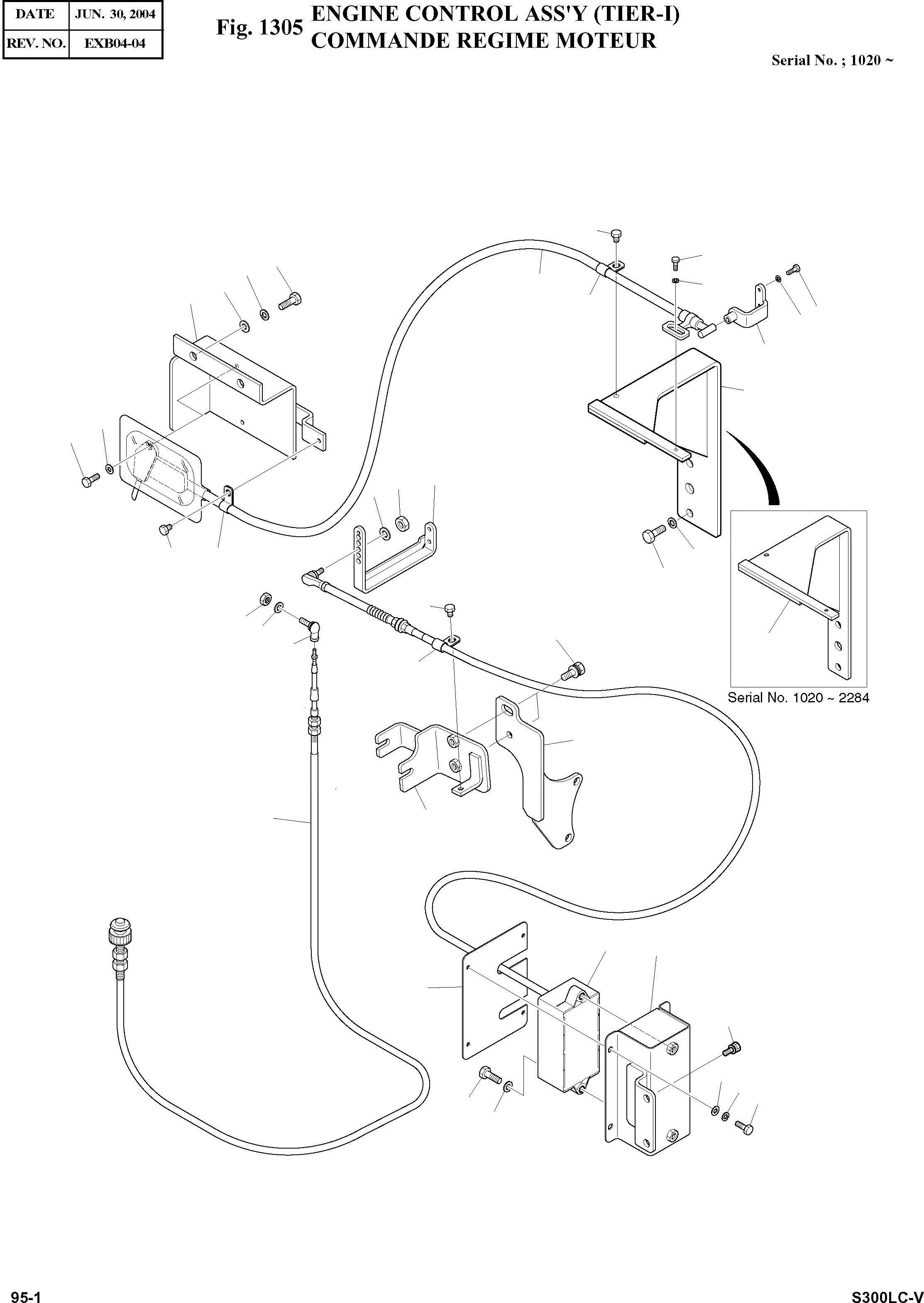 | DATE | JUN. 30, 2004 |
|---|---|
| REV. NO. | EXB04-04 |

Fig. 1305 ENGINE CONTROL ASS'Y (TIER-I)
COMMANDE REGIME MOTEUR

Serial No. ; 1020 ~

Serial No. 1020 ~ 2284

95-1

S300LC-V