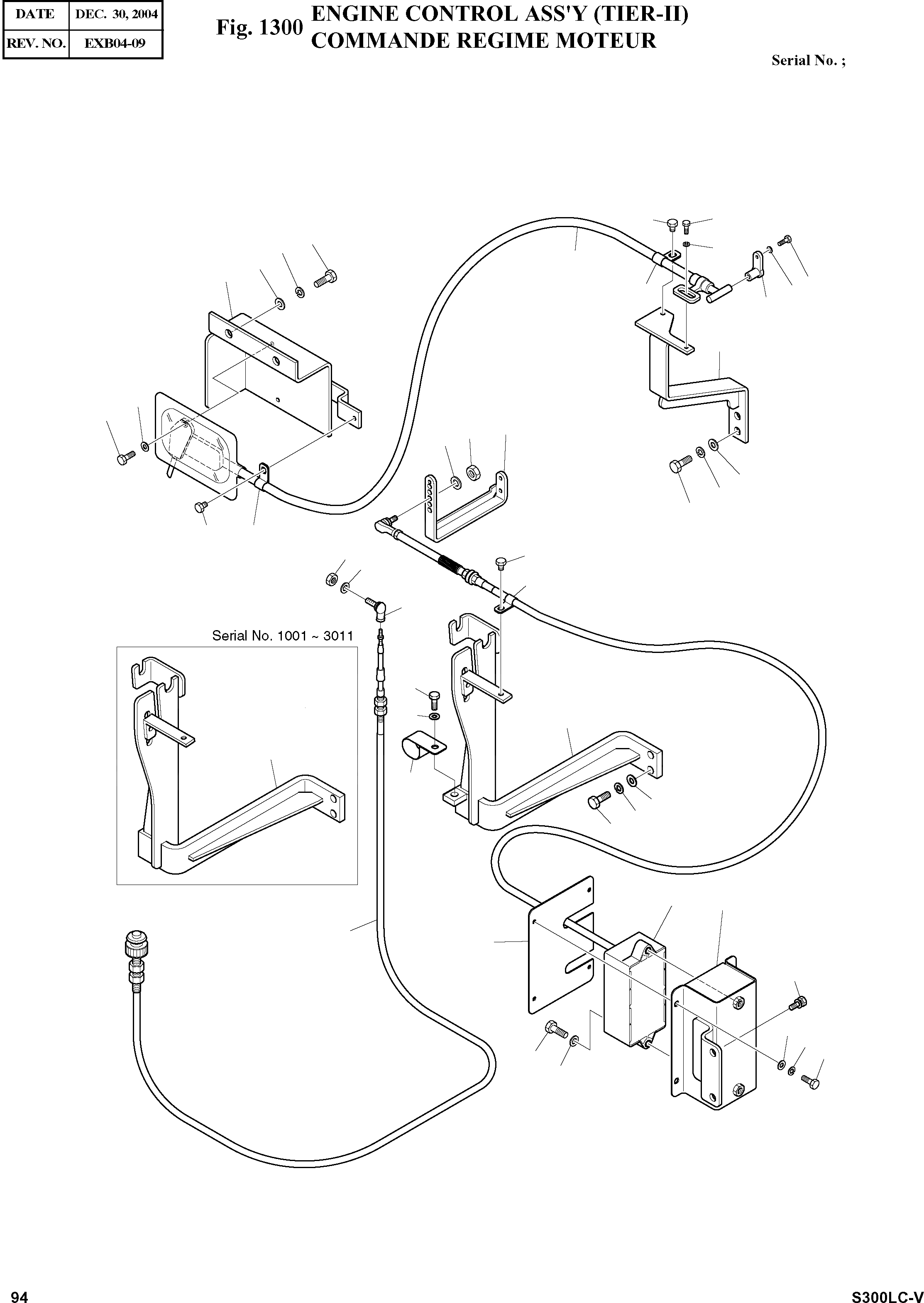 | DATE | DEC. 30, 2004 |
|---|---|
| REV. NO. | EXB04-09 |

Fig. 1300 ENGINE CONTROL ASS'Y (TIER-II) COMMANDE REGIME MOTEUR

Serial No. ;

Serial No. 1001 ~ 3011

94

S300LC-V