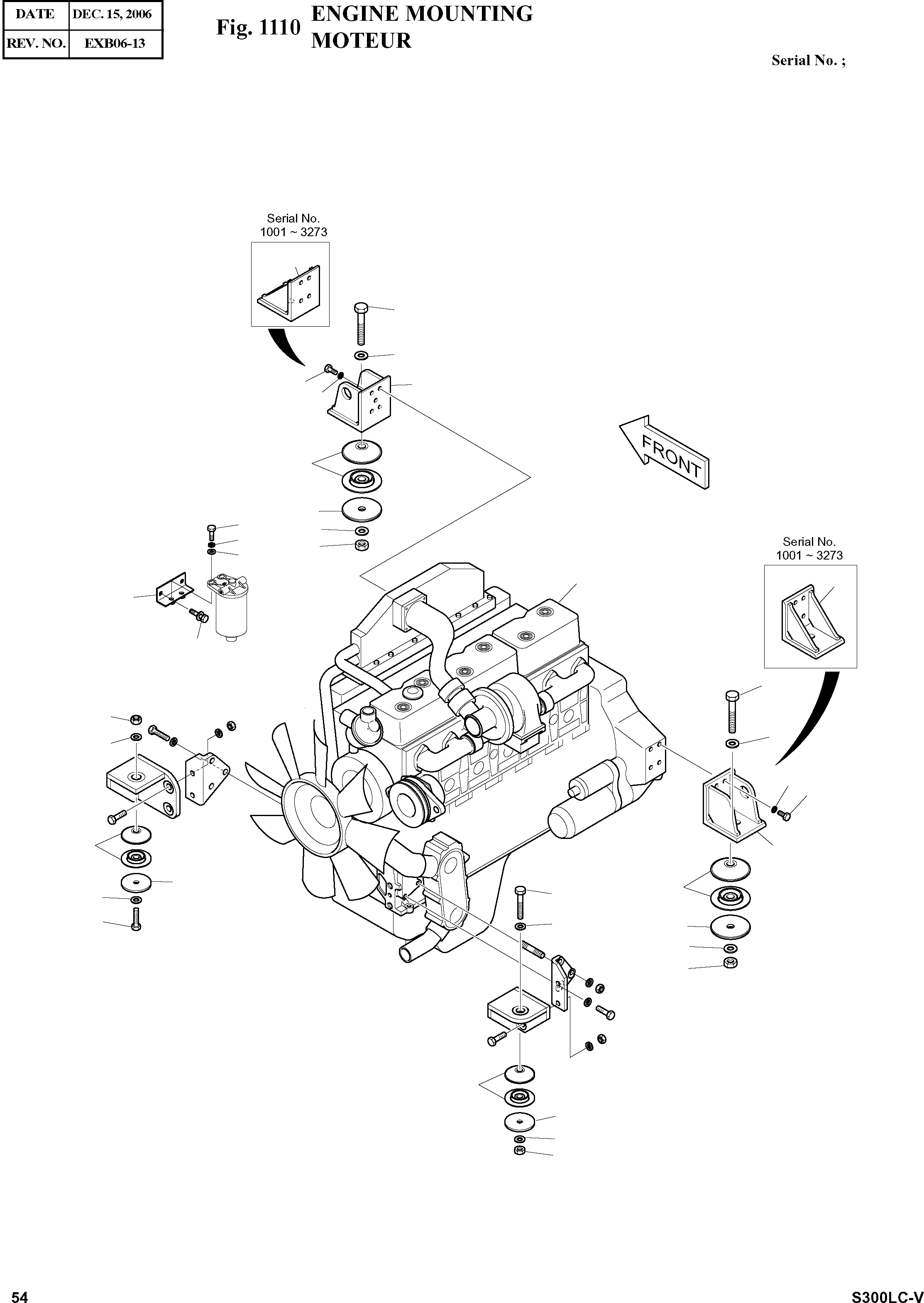 | DATE | DEC. 15, 2006 |
|---|---|
| REV. NO. | EXB06-13 |

Fig. 1110 ENGINE MOUNTING
MOTEUR

Serial No. ;

Serial No.
1001 ~ 3273

FRONT

Serial No.
1001 ~ 3273

54

S300LC-V