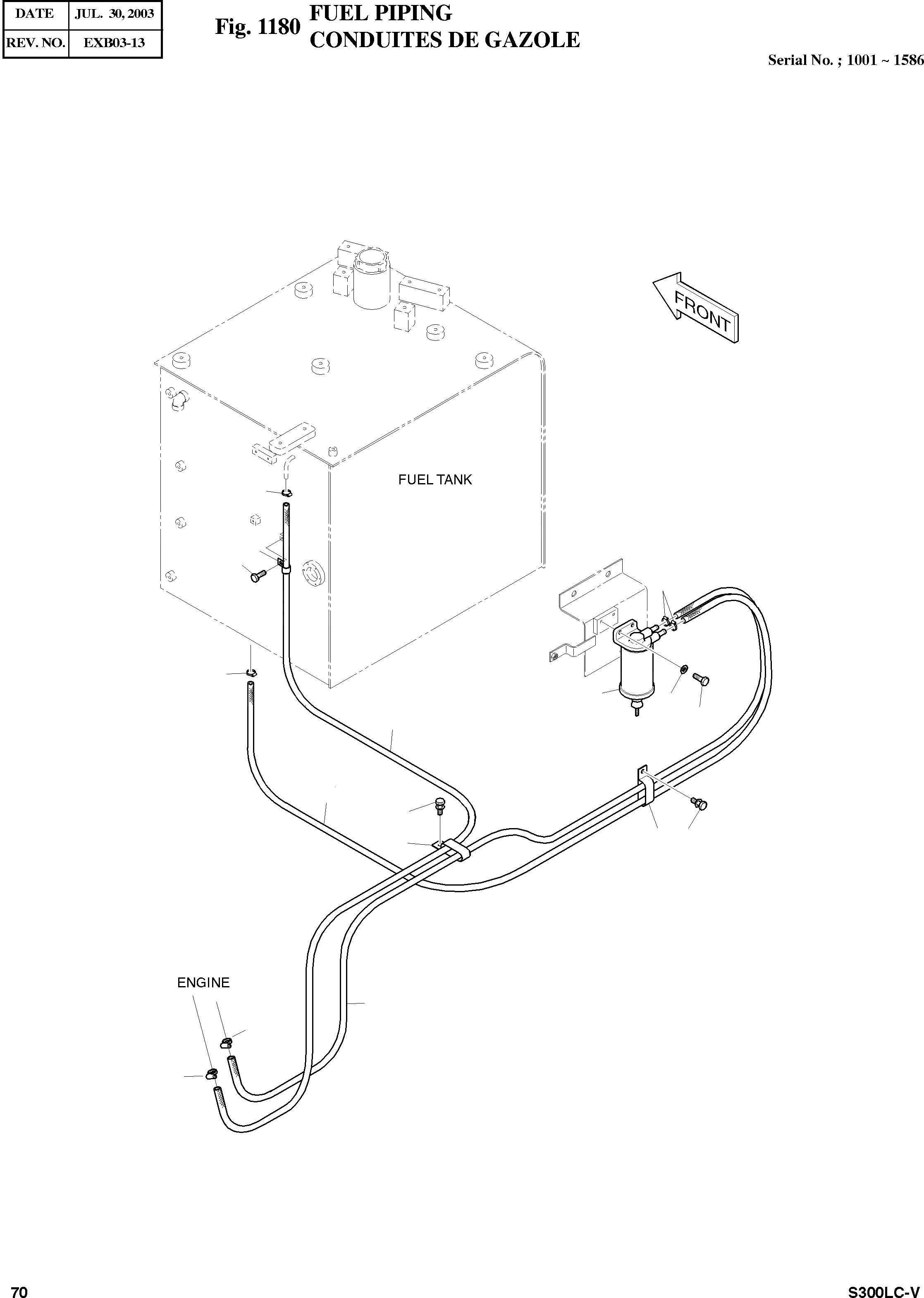 | DATE | JUL. 30, 2003 |
|---|---|
| REV. NO. | EXB03-13 |

Fig. 1180 FUEL PIPING
CONDUITES DE GAZOLE

Serial No. ; 1001 ~ 1586

FRONT

FUEL TANK

ENGINE

70

S300LC-V