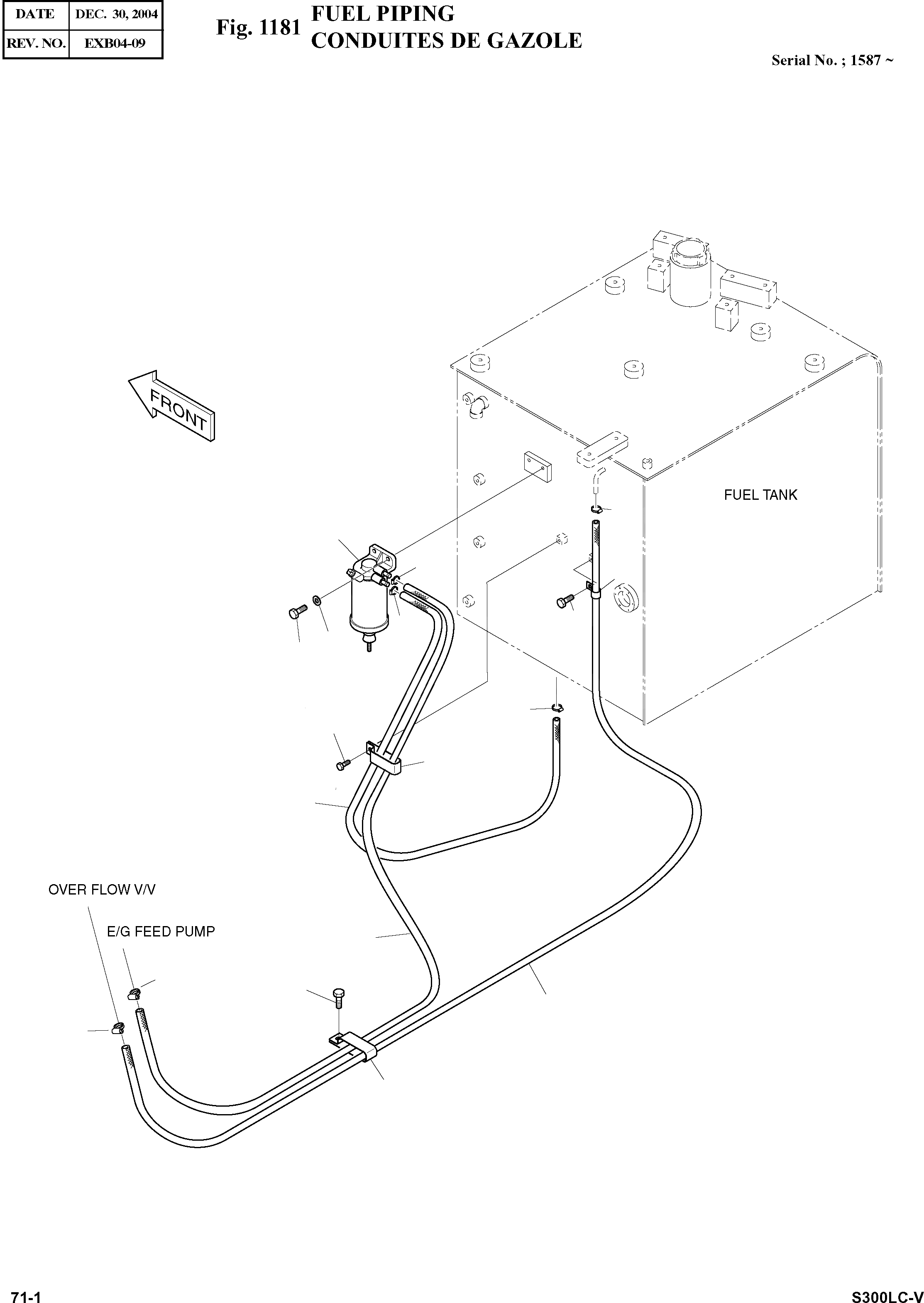 | DATE | DEC. 30, 2004 |
|---|---|
| REV. NO. | EXB04-09 |

Fig. 1181 FUEL PIPING
CONDUITES DE GAZOLE

Serial No. ; 1587 ~

FRONT

FUEL TANK

OVER FLOW V/V

E/G FEED PUMP

71-1

S300LC-V