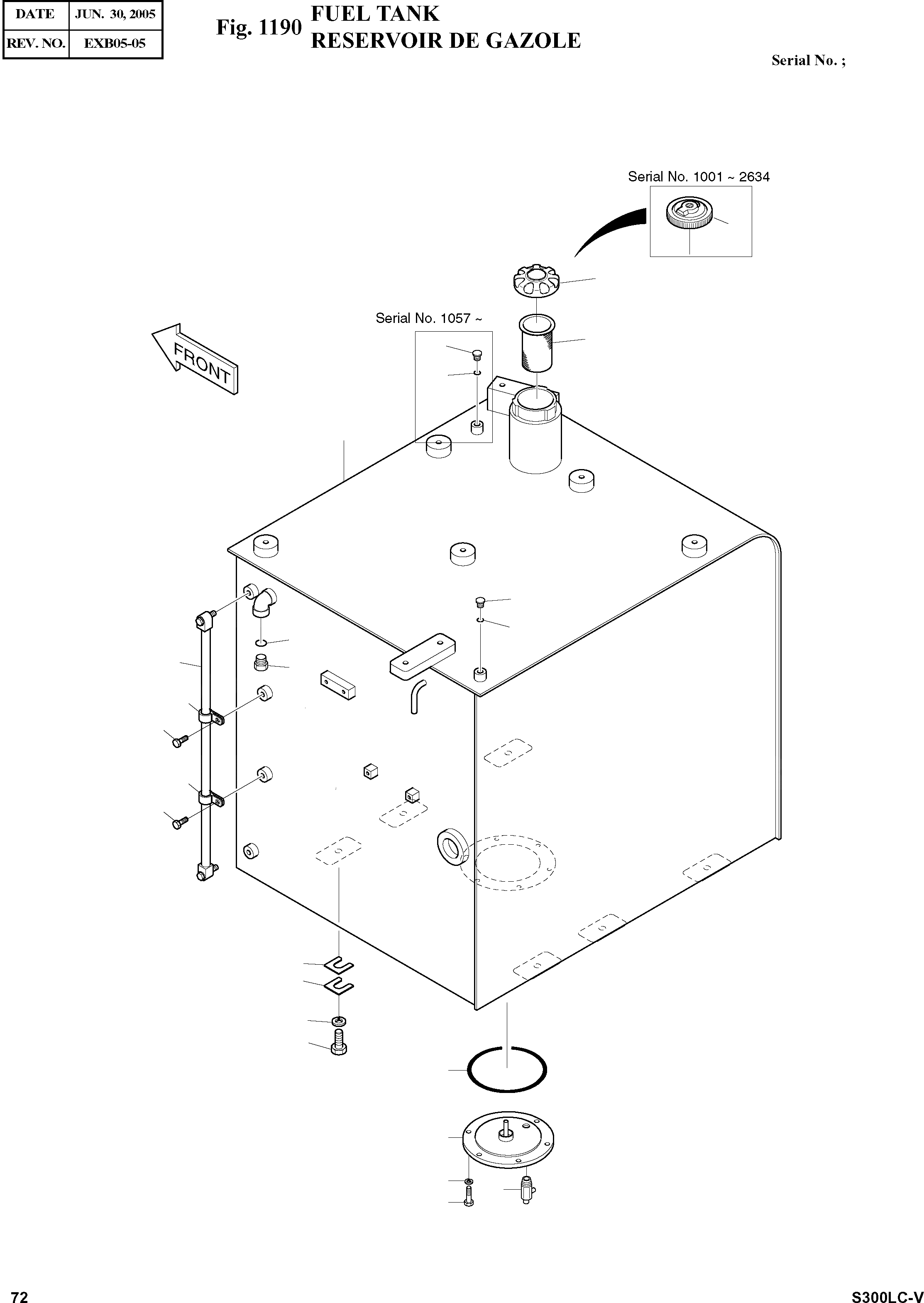 | DATE | JUN. 30, 2005 |
|---|---|
| REV. NO. | EXB05-05 |

Fig. 1190 FUEL TANK
RESERVOIR DE GAZOLE

Serial No. ;

Serial No. 1001 ~ 2634

Serial No. 1057 ~

FRONT

72

S300LC-V