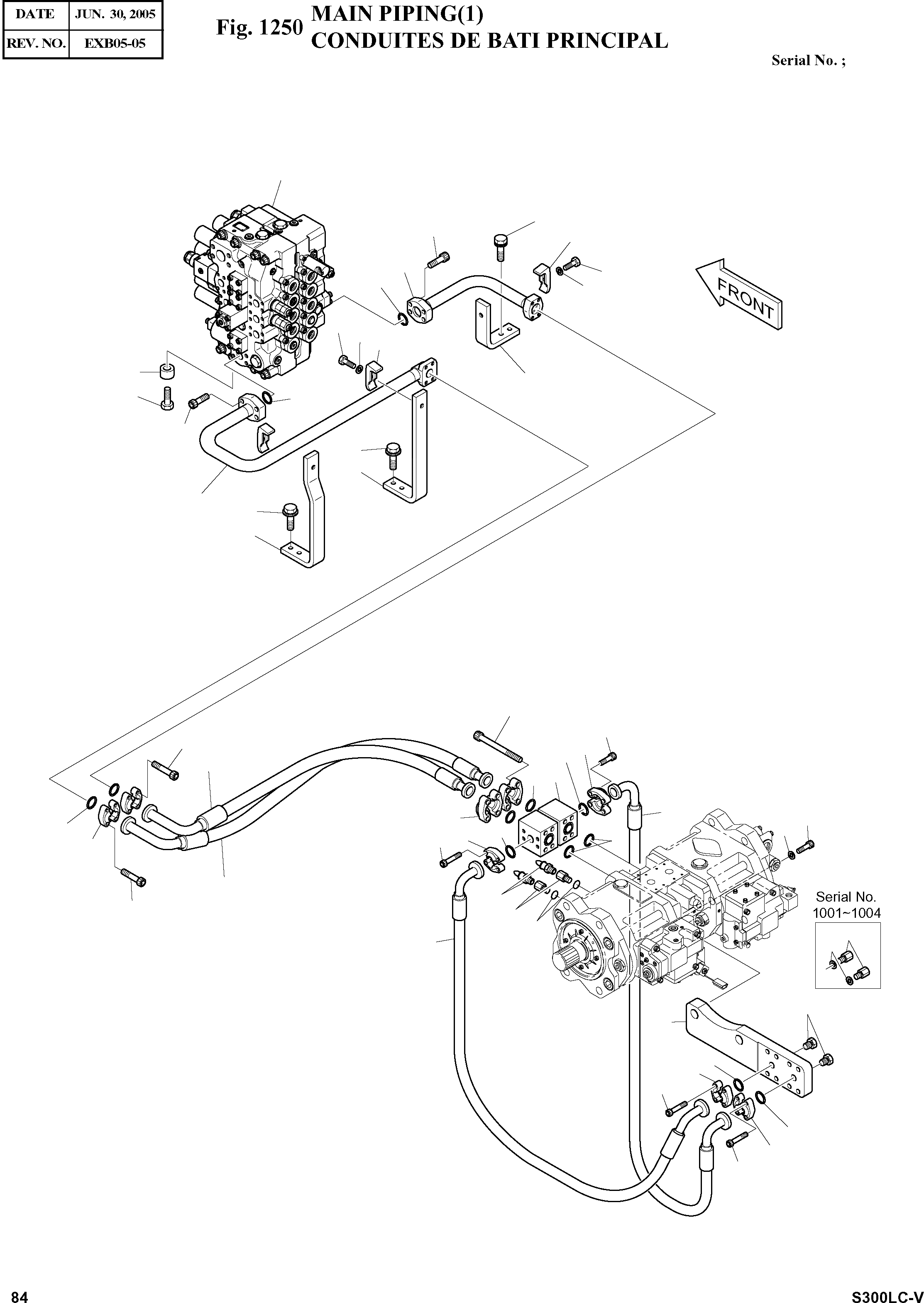 | DATE | JUN. 30, 2005 |
|---|---|
| REV. NO. | EXB05-05 |

Fig. 1250 MAIN PIPING(1)
CONDUITES DE BATI PRINCIPAL

Serial No. ;

FRONT

Serial No.
1001~1004

84

S300LC-V