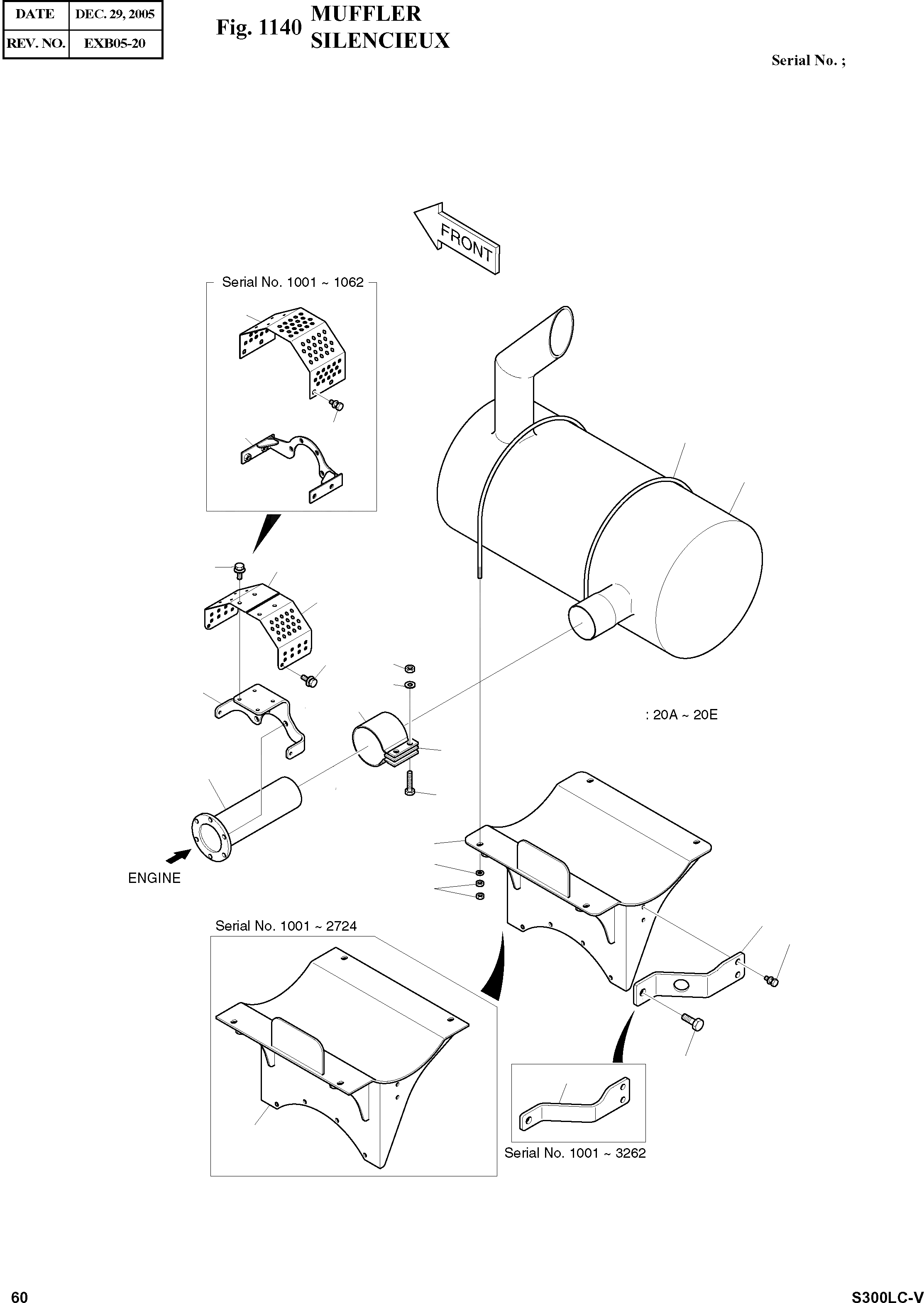 | DATE | DEC. 29, 2005 |
|---|---|
| REV. NO. | EXB05-20 |

Fig. 1140 MUFFLER SILENCIEUX

Serial No. ;

FRONT

Serial No. 1001 ~ 1062

: 20A ~ 20E

ENGINE

Serial No. 1001 ~ 2724

Serial No. 1001 ~ 3262

60

S300LC-V