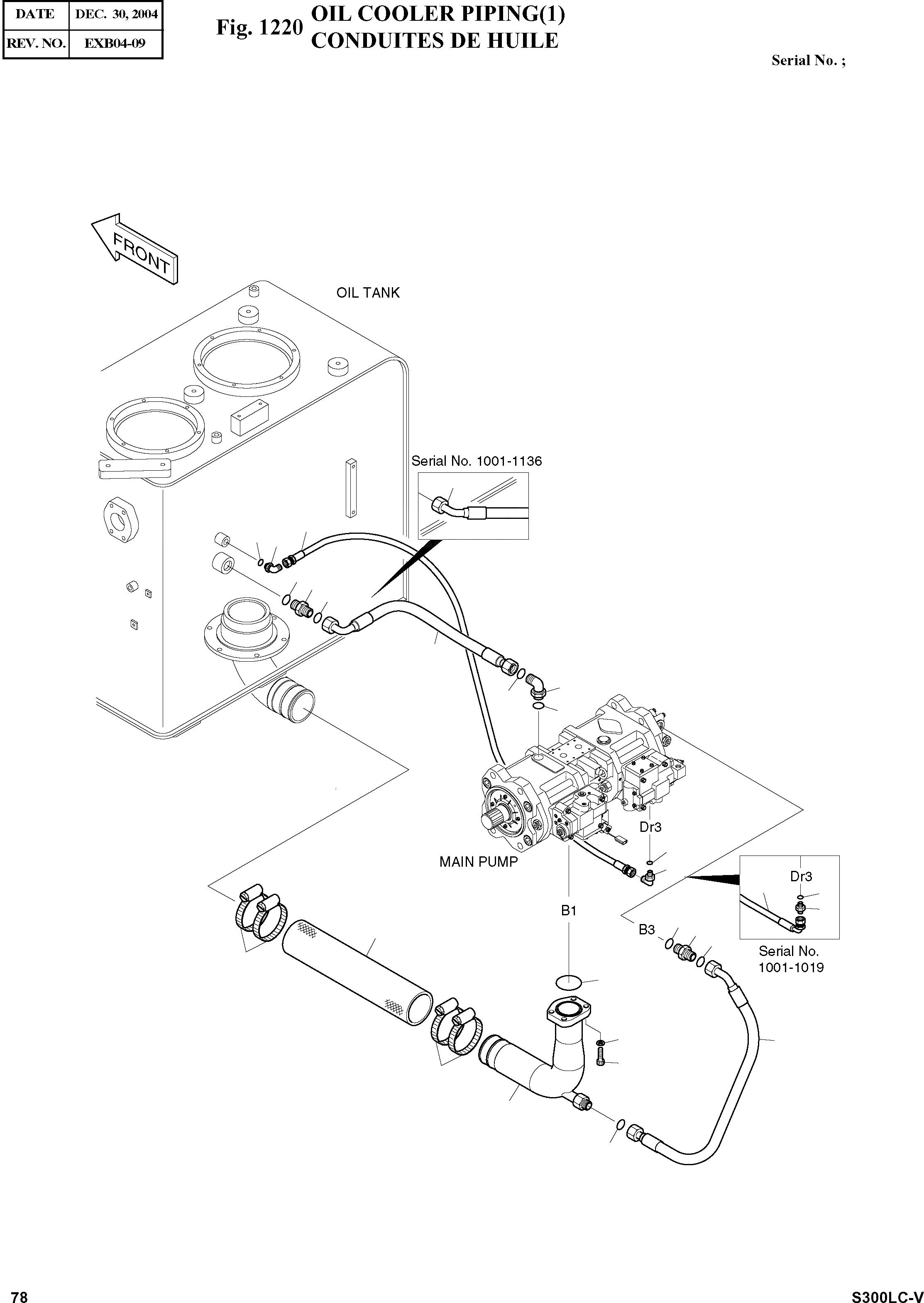 | DATE | DEC. 30, 2004 |
|---|---|
| REV. NO. | EXB04-09 |

Fig. 1220 OIL COOLER PIPING(1)
CONDUITES DE HUILE

Serial No. ;

FRONT

OIL TANK

Serial No. 1001-1136

Dr3

MAIN PUMP

Dr3

B1

B3

Serial No.
1001-1019

78

S300LC-V