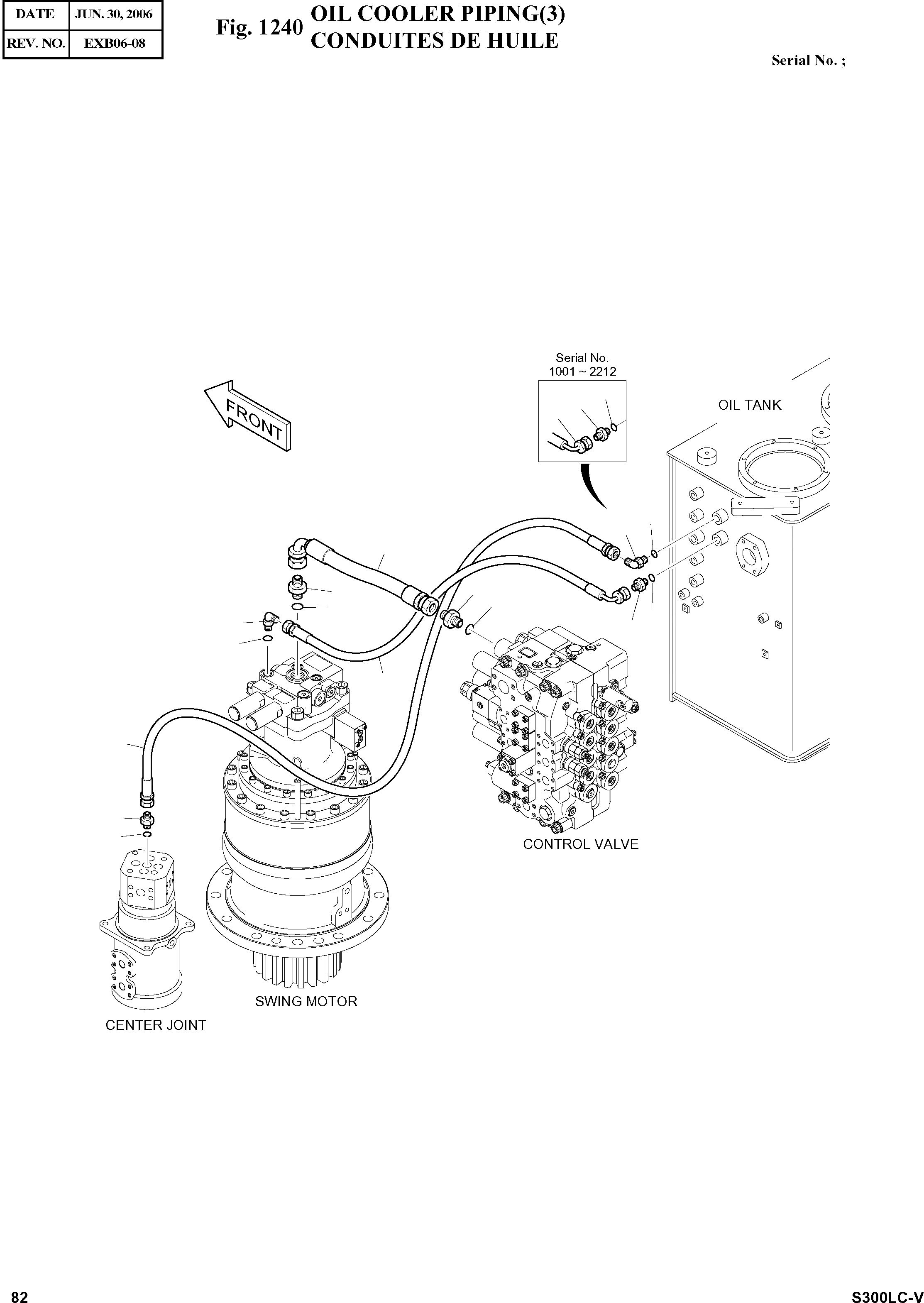 | DATE | JUN. 30, 2006 |
|---|---|
| REV. NO. | EXB06-08 |

Fig. 1240 OIL COOLER PIPING(3)
CONDUITES DE HUILE

Serial No. ;

Serial No.
1001 ~ 2212

FRONT

OIL TANK

CONTROL VALVE

SWING MOTOR

CENTER JOINT

82

S300LC-V