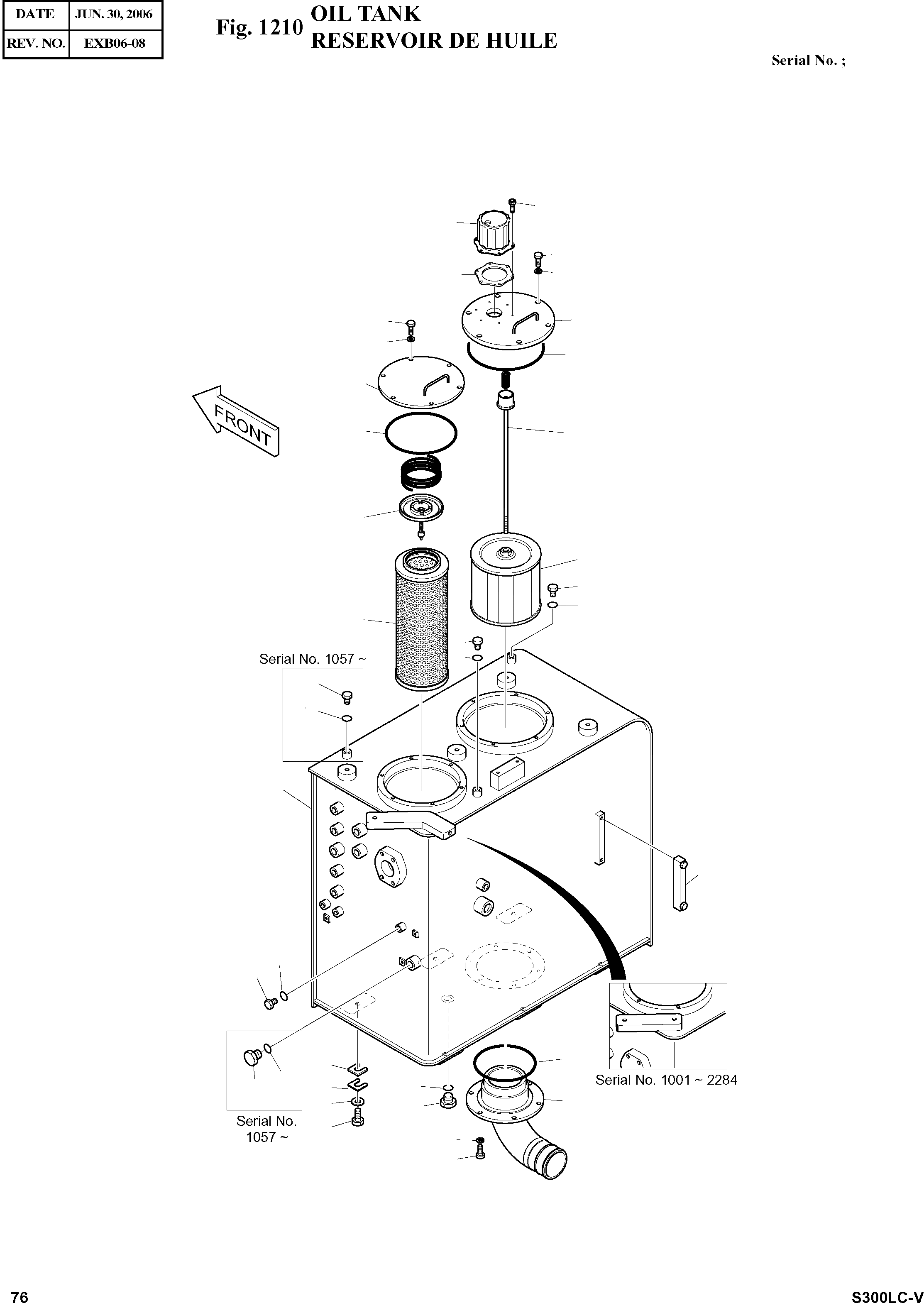 | DATE | JUN. 30, 2006 |
|---|---|
| REV. NO. | EXB06-08 |

Fig. 1210 OIL TANK
RESERVOIR DE HUILE

Serial No. ;

FRONT

Serial No. 1057 ~

Serial No. 1001 ~ 2284

Serial No. 1057 ~

76

S300LC-V