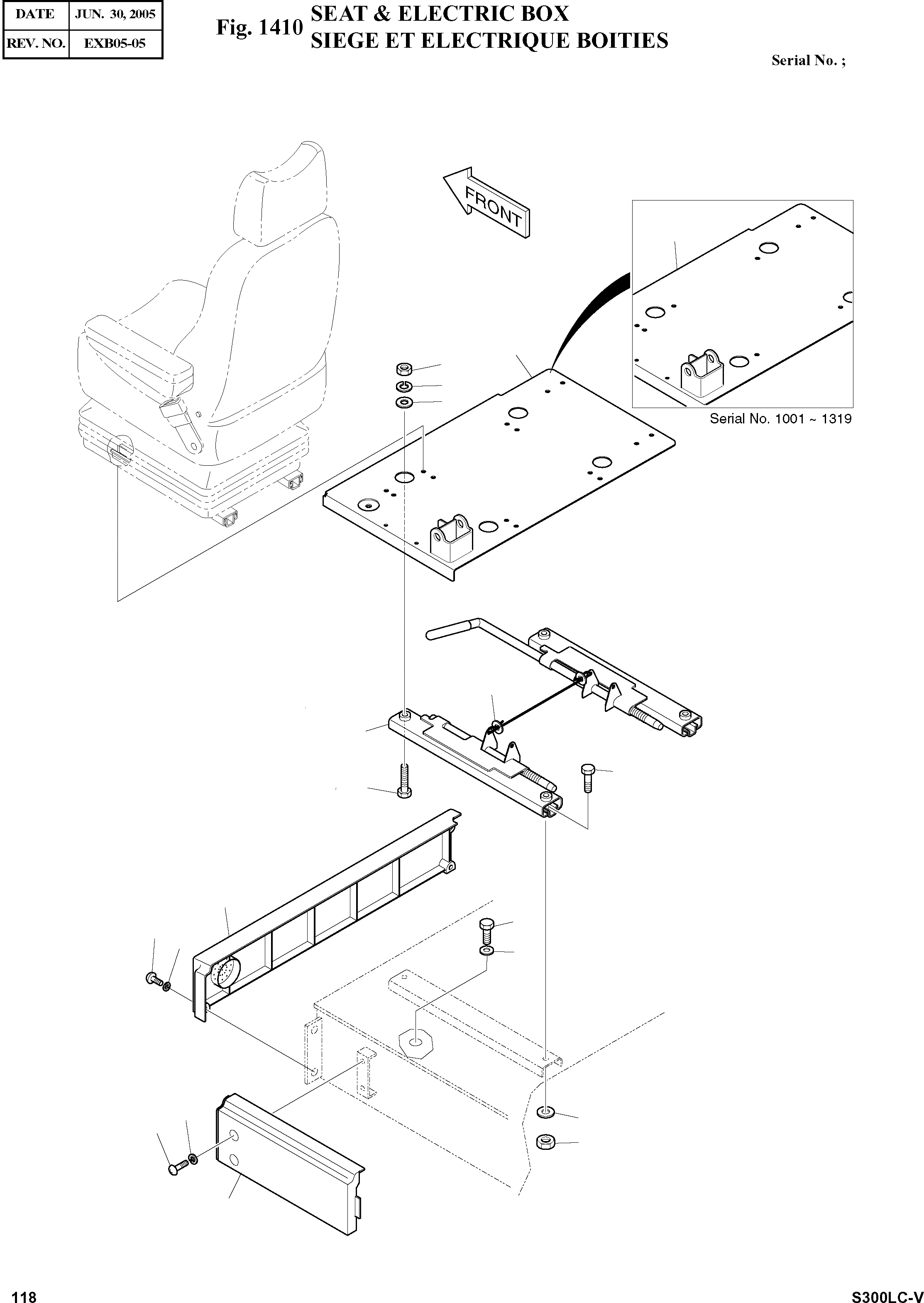 | DATE | JUN. 30, 2005 |
|---|---|
| REV. NO. | EXB05-05 |

Fig. 1410 SEAT & ELECTRIC BOX
SIEGE ET ELECTRIQUE BOITIES

Serial No. ;

FRONT

Serial No. 1001 ~ 1319

118

S300LC-V