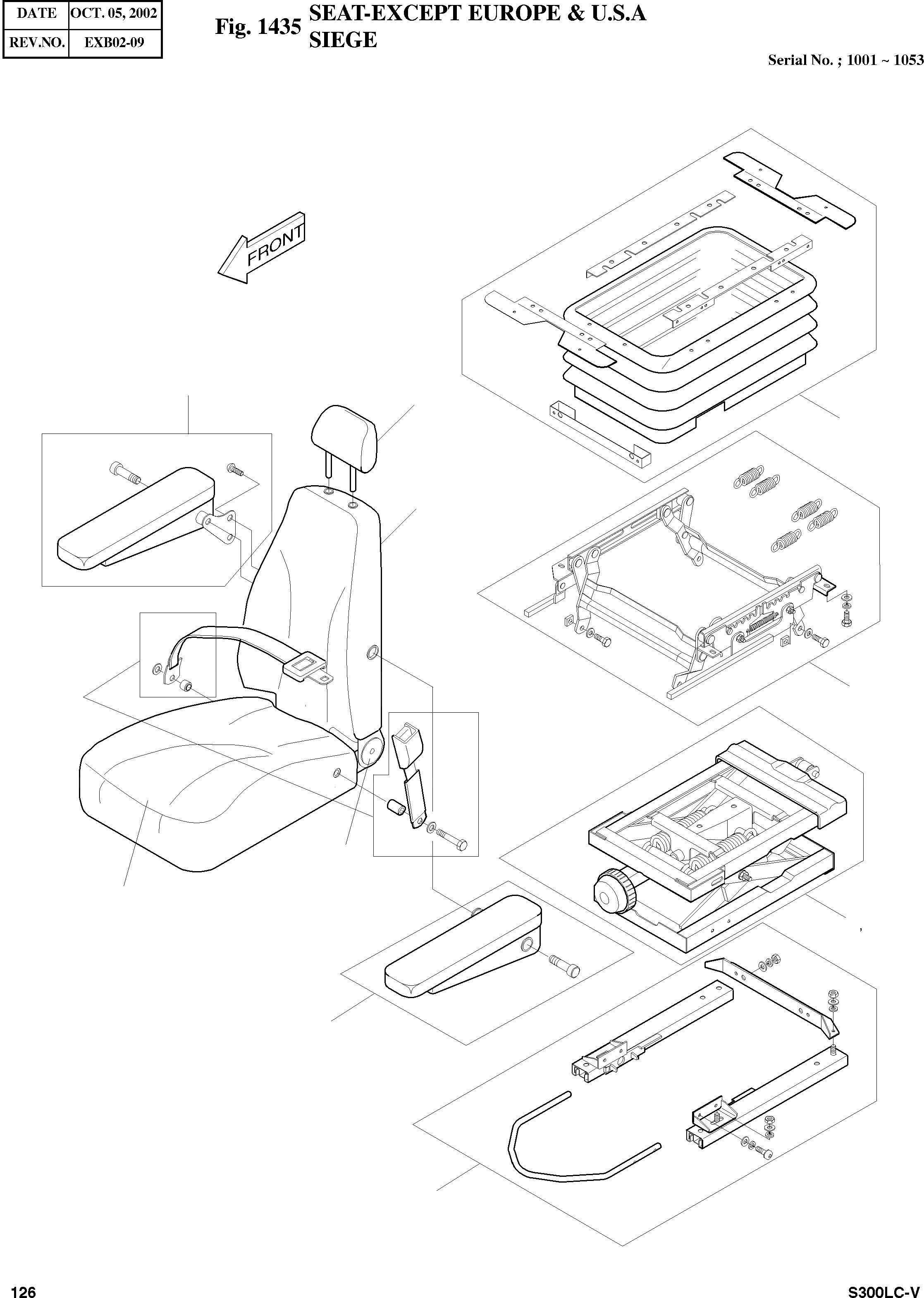 | DATE | OCT. 05, 2002 |
|---|---|
| REV.NO. | EXB02-09 |

Fig. 1435 SEAT-EXCEPT EUROPE & U.S.A
SIEGE

Serial No. ; 1001 ~ 1053

FRONT

126

S300LC-V