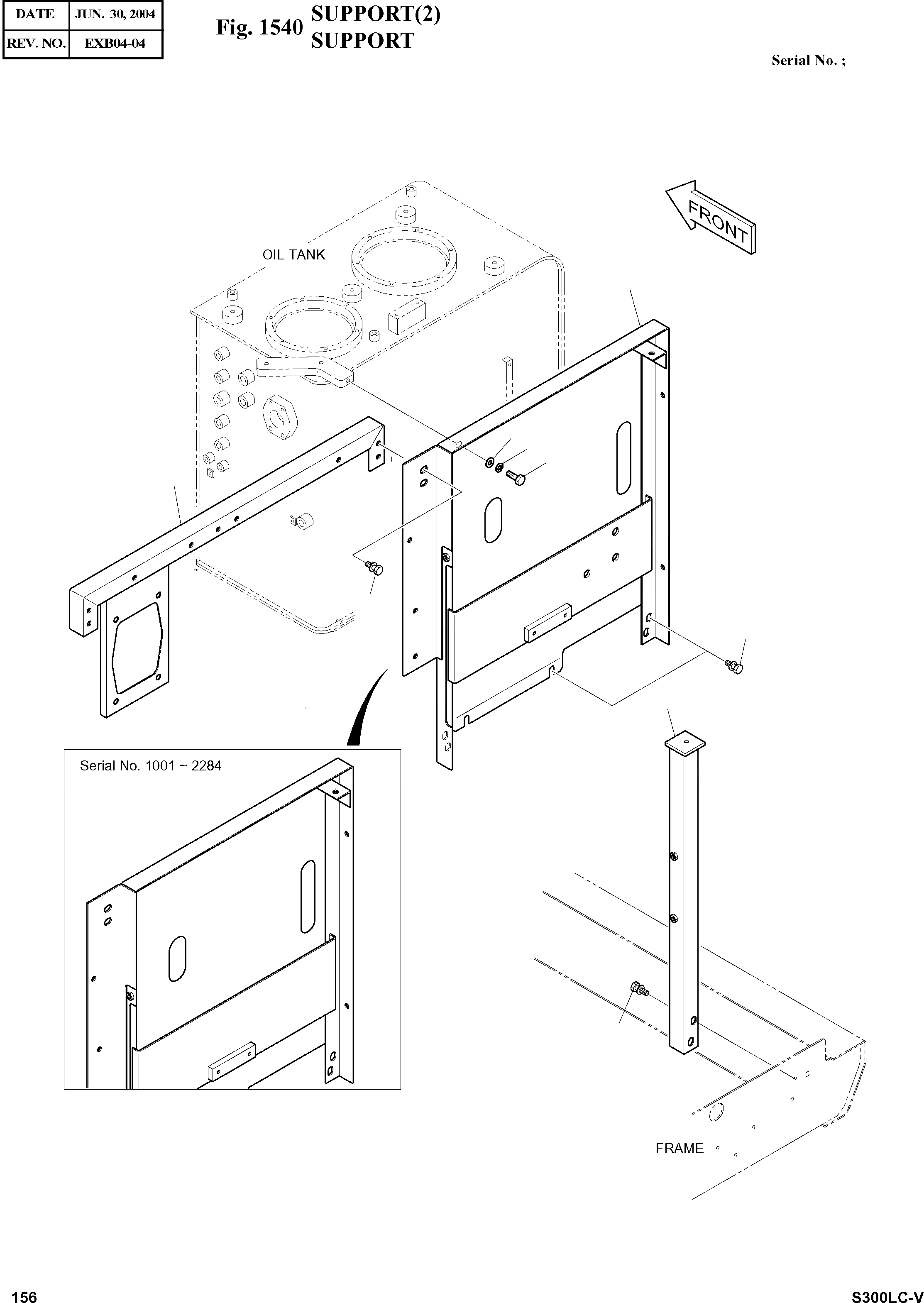 | DATE | JUN. 30, 2004 |
|---|---|
| REV. NO. | EXB04-04 |

Fig. 1540 SUPPORT(2)
SUPPORT

Serial No. ;

FRONT

OIL TANK

Serial No. 1001 ~ 2284

FRAME

156

S300LC-V