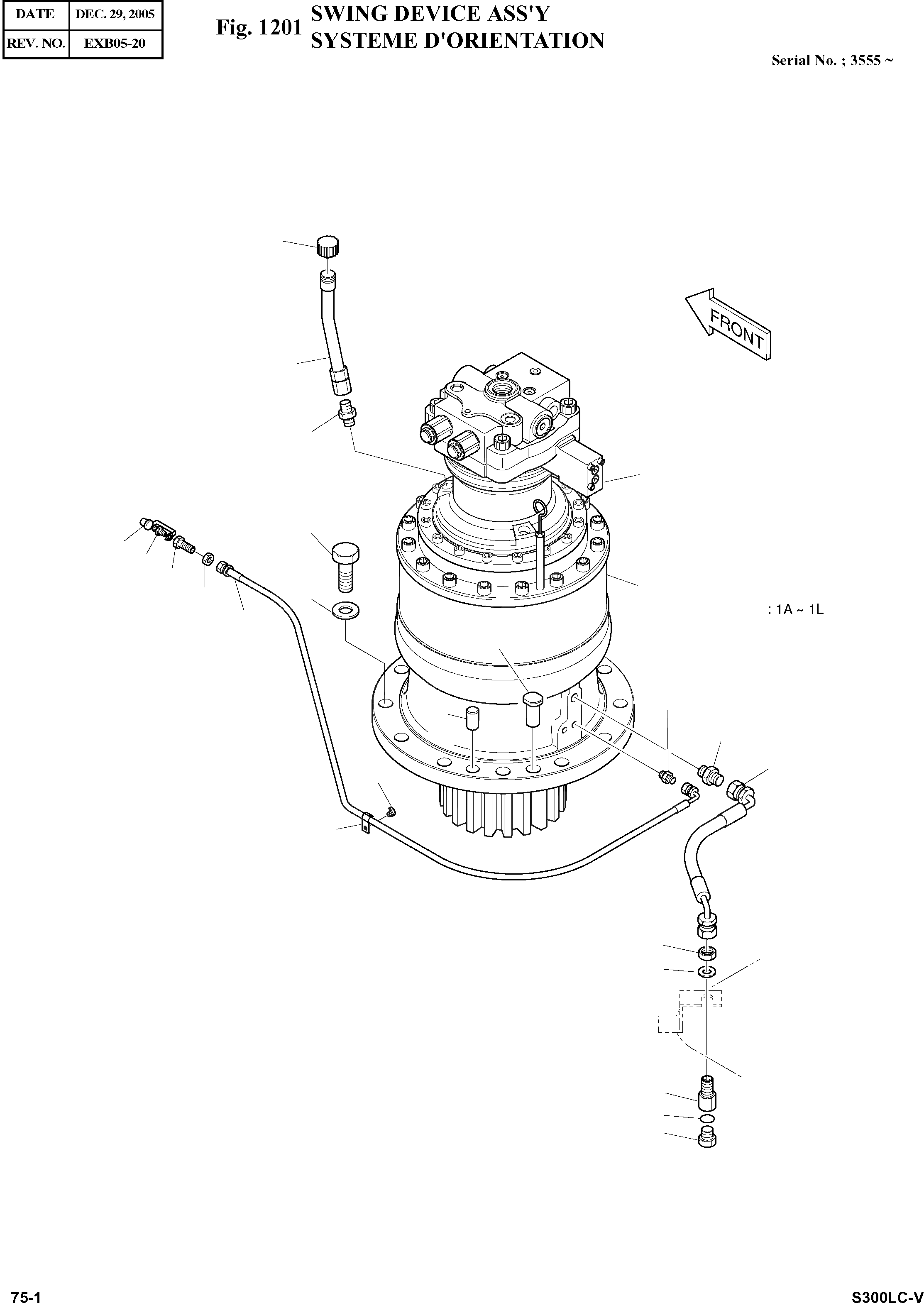 | DATE | DEC. 29, 2005 |
|---|---|
| REV. NO. | EXB05-20 |

Fig. 1201 SWING DEVICE ASS'Y
SYSTEME D'ORIENTATION

Serial No. ; 3555 ~

FRONT

: 1A ~ 1L

75-1

S300LC-V