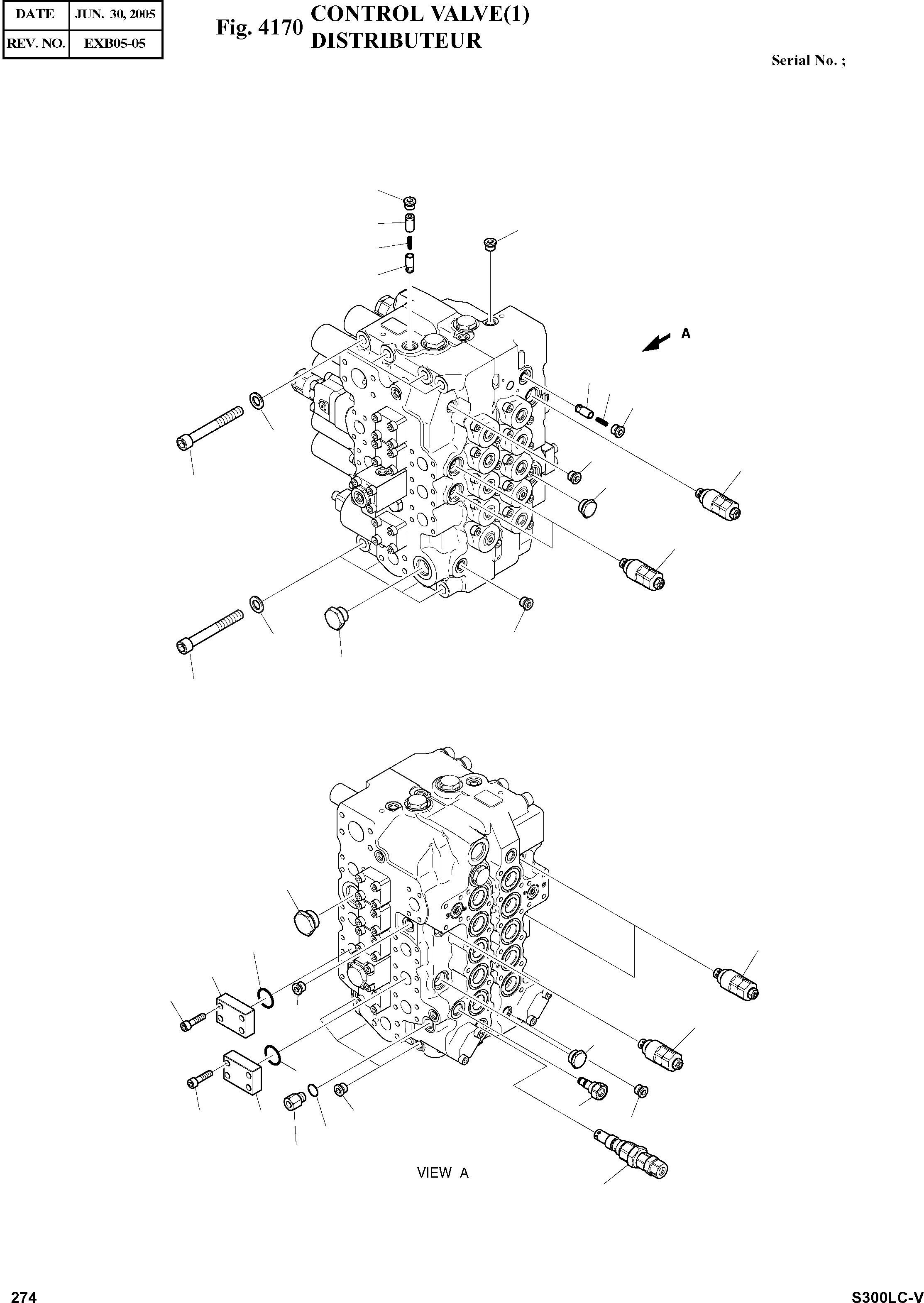 | DATE | JUN. 30, 2005 |
|---|---|
| REV. NO. | EXB05-05 |

Fig. 4170 CONTROL VALVE(1)
DISTRIBUTEUR

Serial No. ;

A

VIEW A

274

S300LC-V