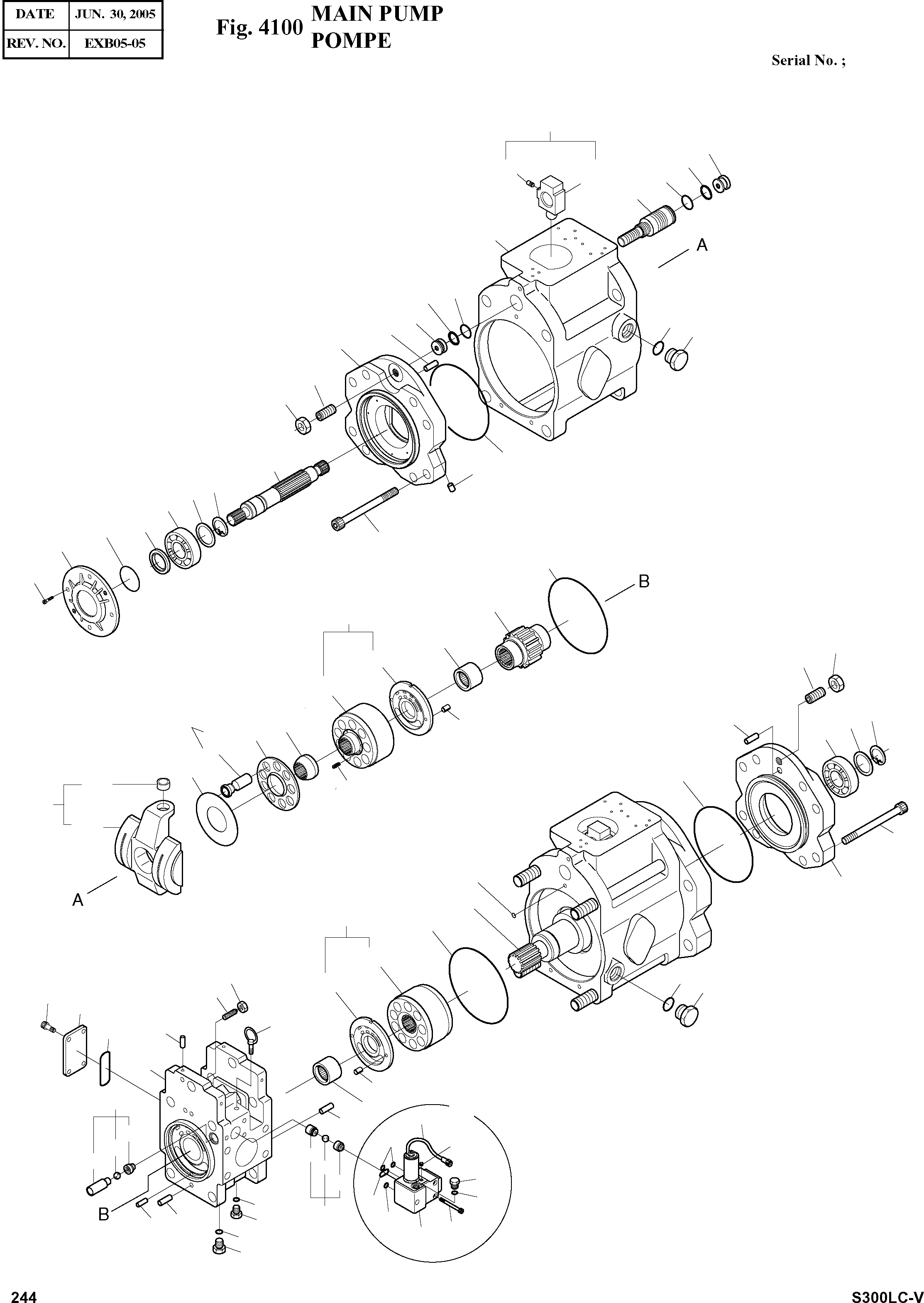 | DATE | JUN. 30, 2005 |
|---|---|
| REV. NO. | EXB05-05 |

Fig. 4100 MAIN PUMP
POMPE

Serial No. ;

A

B

A

B

244

S300LC-V