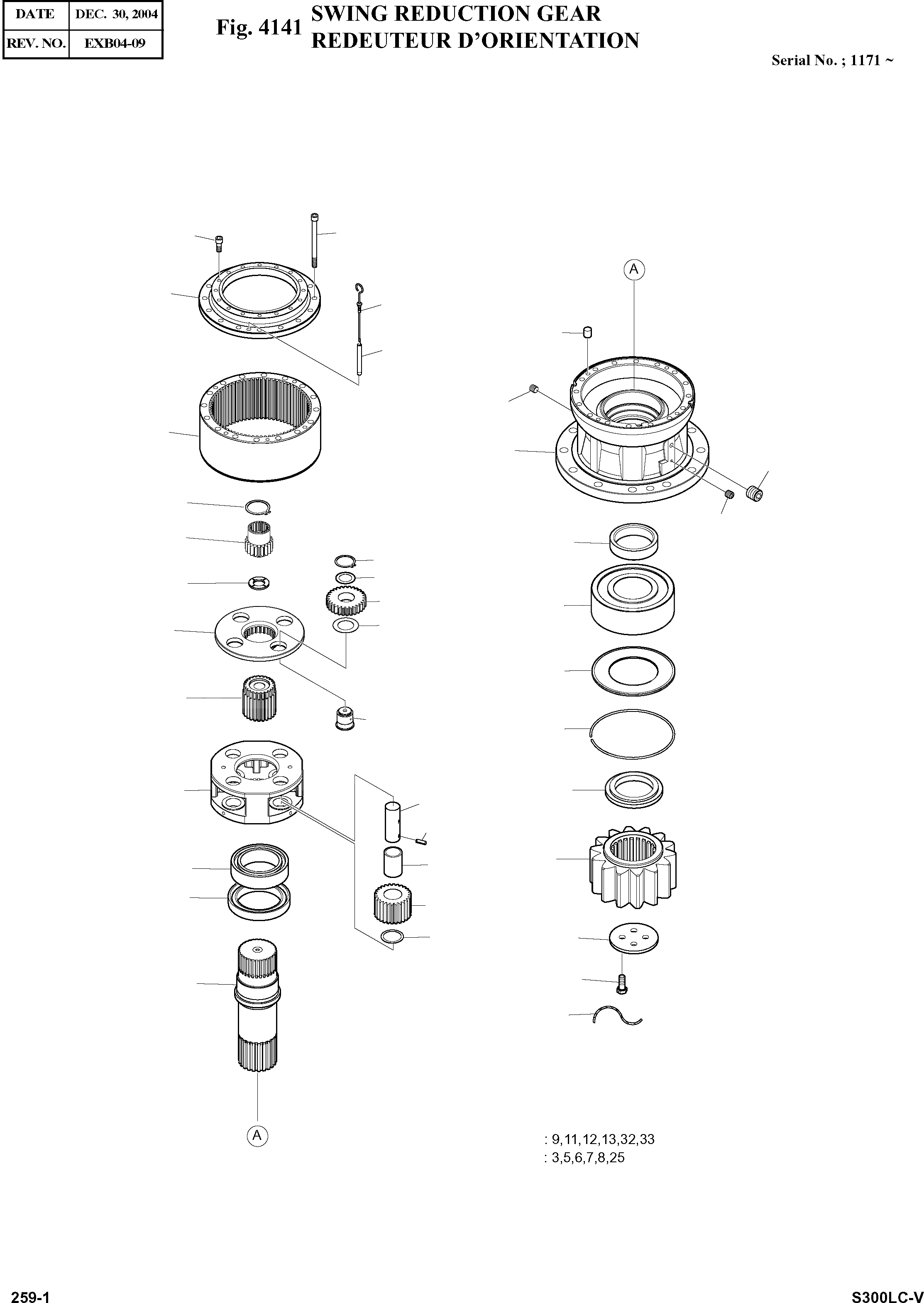 | DATE | DEC. 30, 2004 |
|---|---|
| REV. NO. | EXB04-09 |

Fig. 4141 SWING REDUCTION GEAR
REDEUTEUR D'ORIENTATION

Serial No. ; 1171 ~

A

A

: 9,11,12,13,32,33
: 3,5,6,7,8,25

259-1

S300LC-V