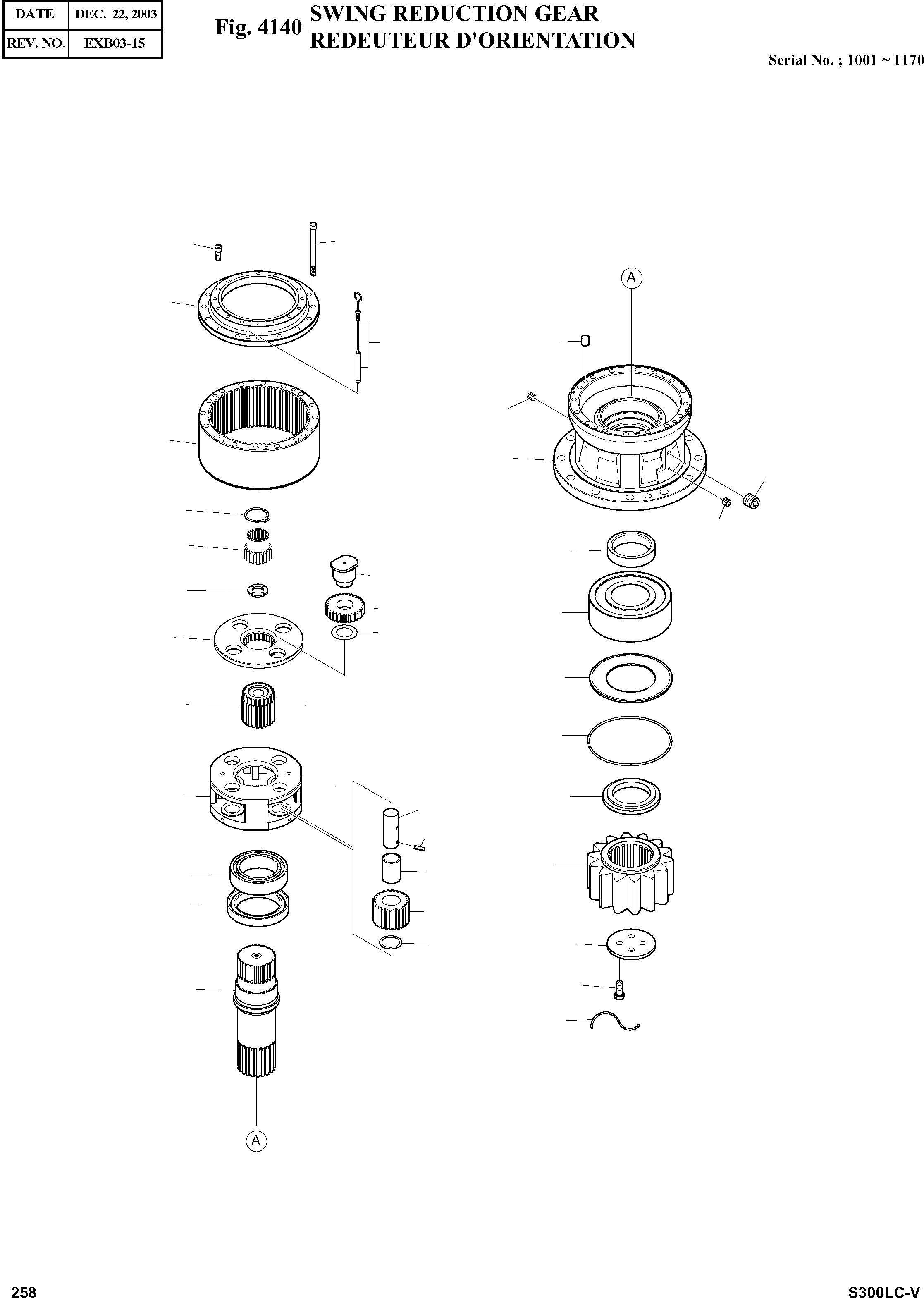 | DATE | DEC. 22, 2003 |
|---|---|
| REV. NO. | EXB03-15 |

Fig. 4140 SWING REDUCTION GEAR
REDEUTEUR D'ORIENTATION

Serial No. ; 1001 ~ 1170

A

A

258

S300LC-V