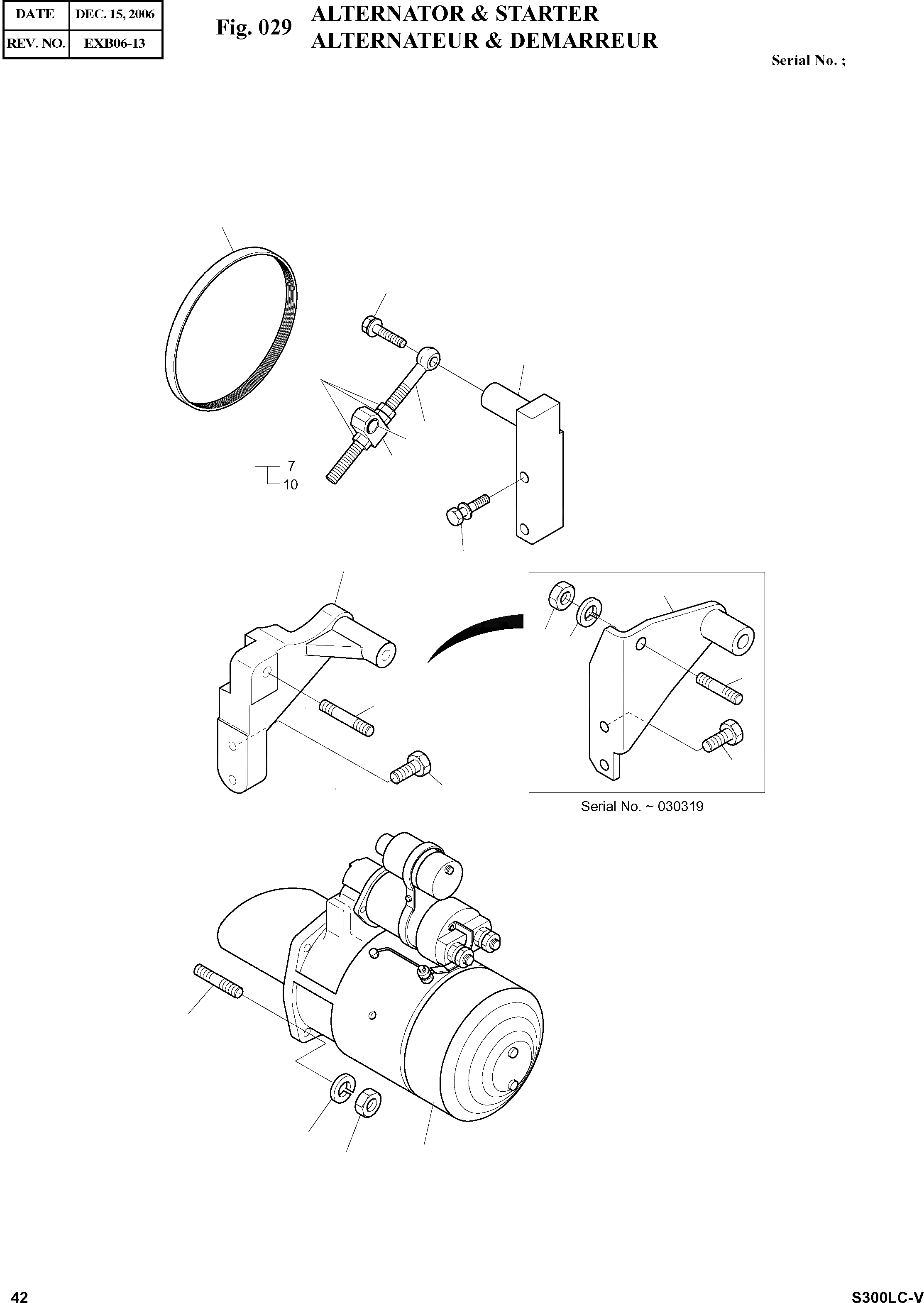 | DATE | DEC. 15, 2006 |
|---|---|
| REV. NO. | EXB06-13 |

Fig. 029 ALTERNATOR & STARTER
ALTERNATEUR & DEMARREUR

Serial No. ;

7
10

Serial No. ~ 030319

42

S300LC-V