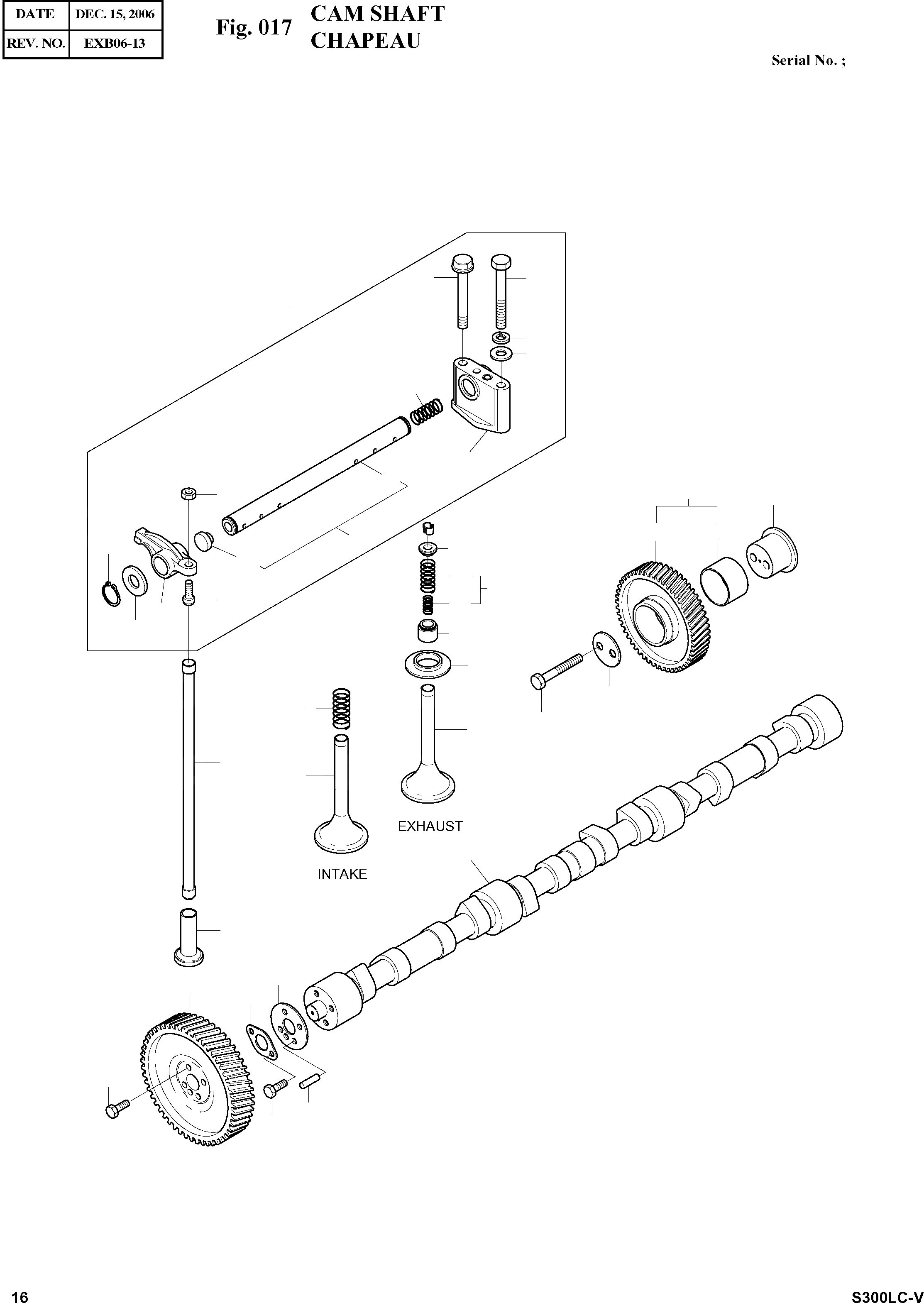 | DATE | DEC. 15, 2006 |
|---|---|
| REV. NO. | EXB06-13 |

Fig. 017 CAM SHAFT CHAPEAU

Serial No. ;

EXHAUST

INTAKE

16

S300LC-V