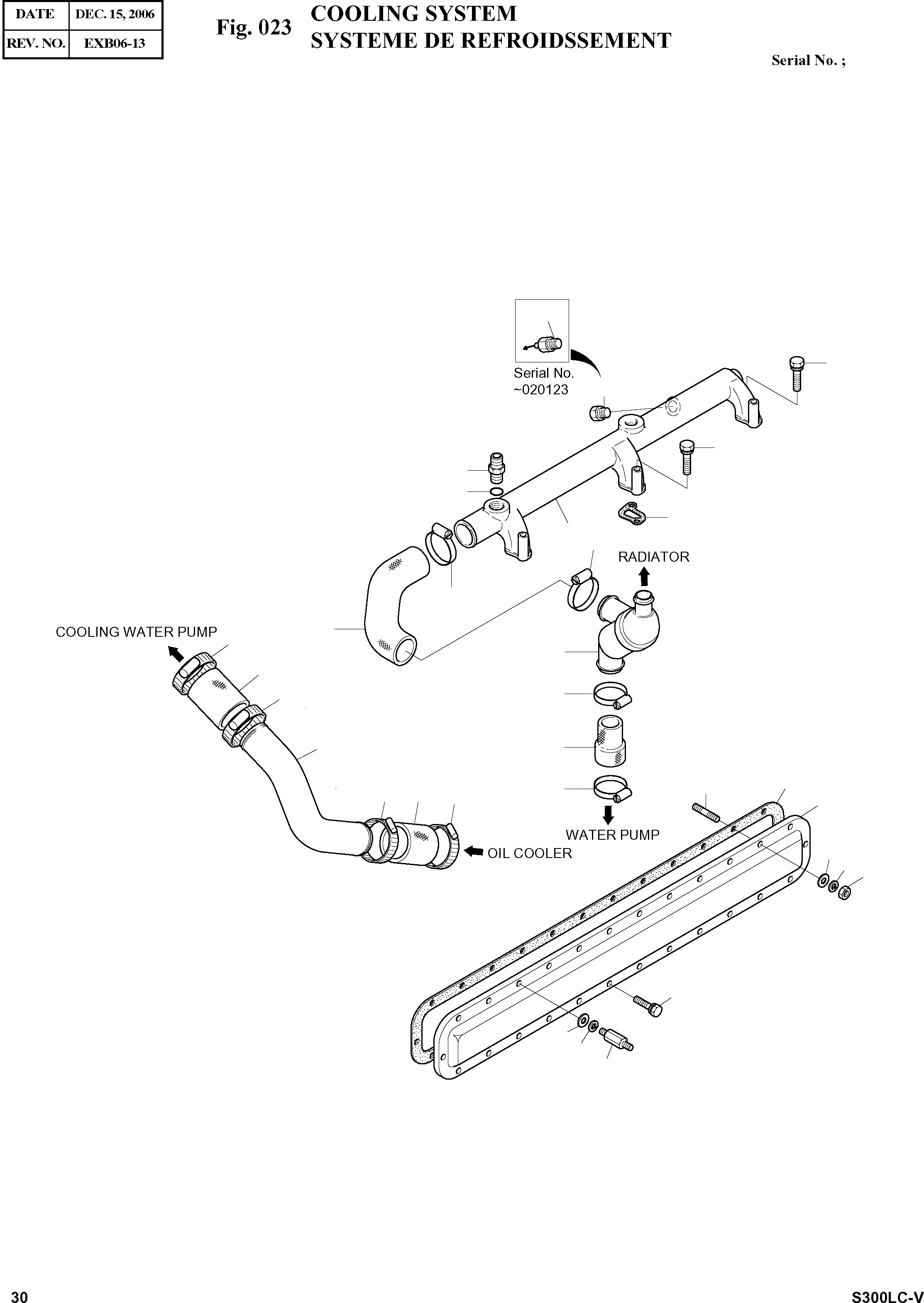 | DATE | DEC. 15, 2006 |
|---|---|
| REV. NO. | EXB06-13 |

Fig. 023 COOLING SYSTEM
SYSTEME DE REFROIDSSEMENT

Serial No. ;

Serial No.
~020123

RADIATOR

COOLING WATER PUMP

WATER PUMP

OIL COOLER

30

S300LC-V