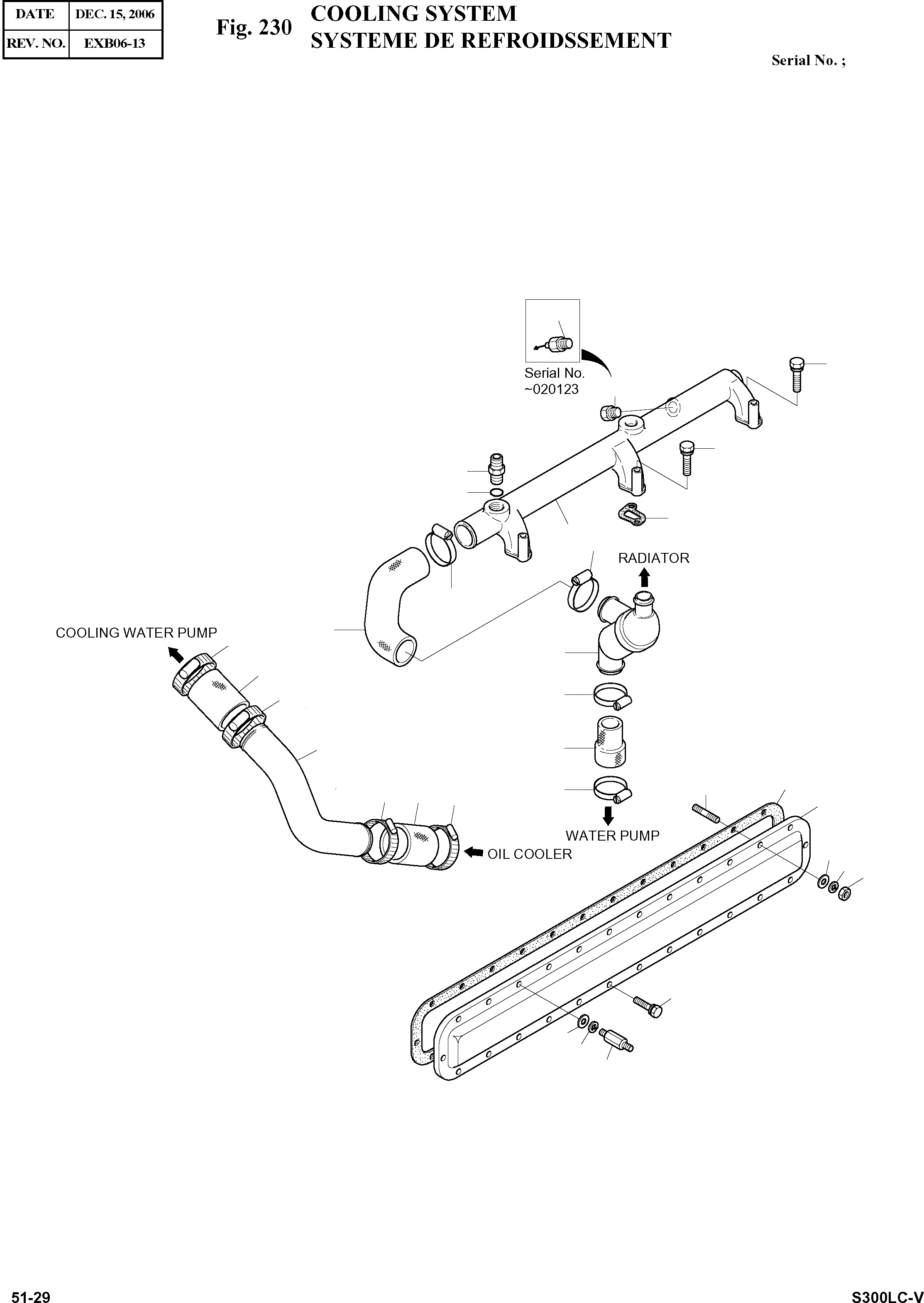 | DATE | DEC. 15, 2006 |
|---|---|
| REV. NO. | EXB06-13 |

Fig. 230 COOLING SYSTEM
SYSTEME DE REFROIDSSEMENT

Serial No. ;

Serial No. ~020123

RADIATOR

COOLING WATER PUMP

WATER PUMP

OIL COOLER

51-29

S300LC-V