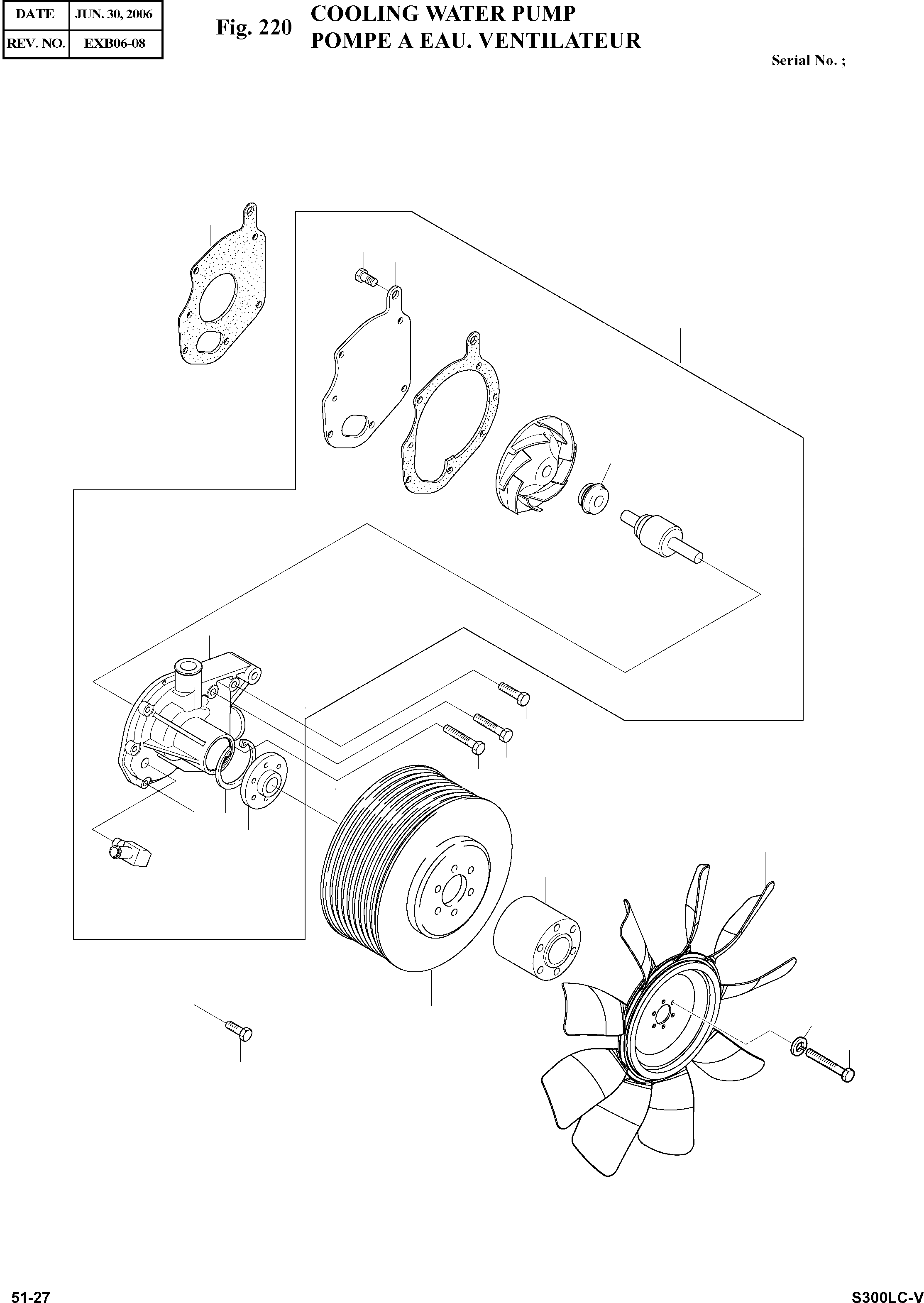 | DATE | JUN. 30, 2006 |
|---|---|
| REV. NO. | EXB06-08 |

Fig. 220 COOLING WATER PUMP
POMPE A EAU. VENTILATEUR

Serial No. ;

51-27

S300LC-V