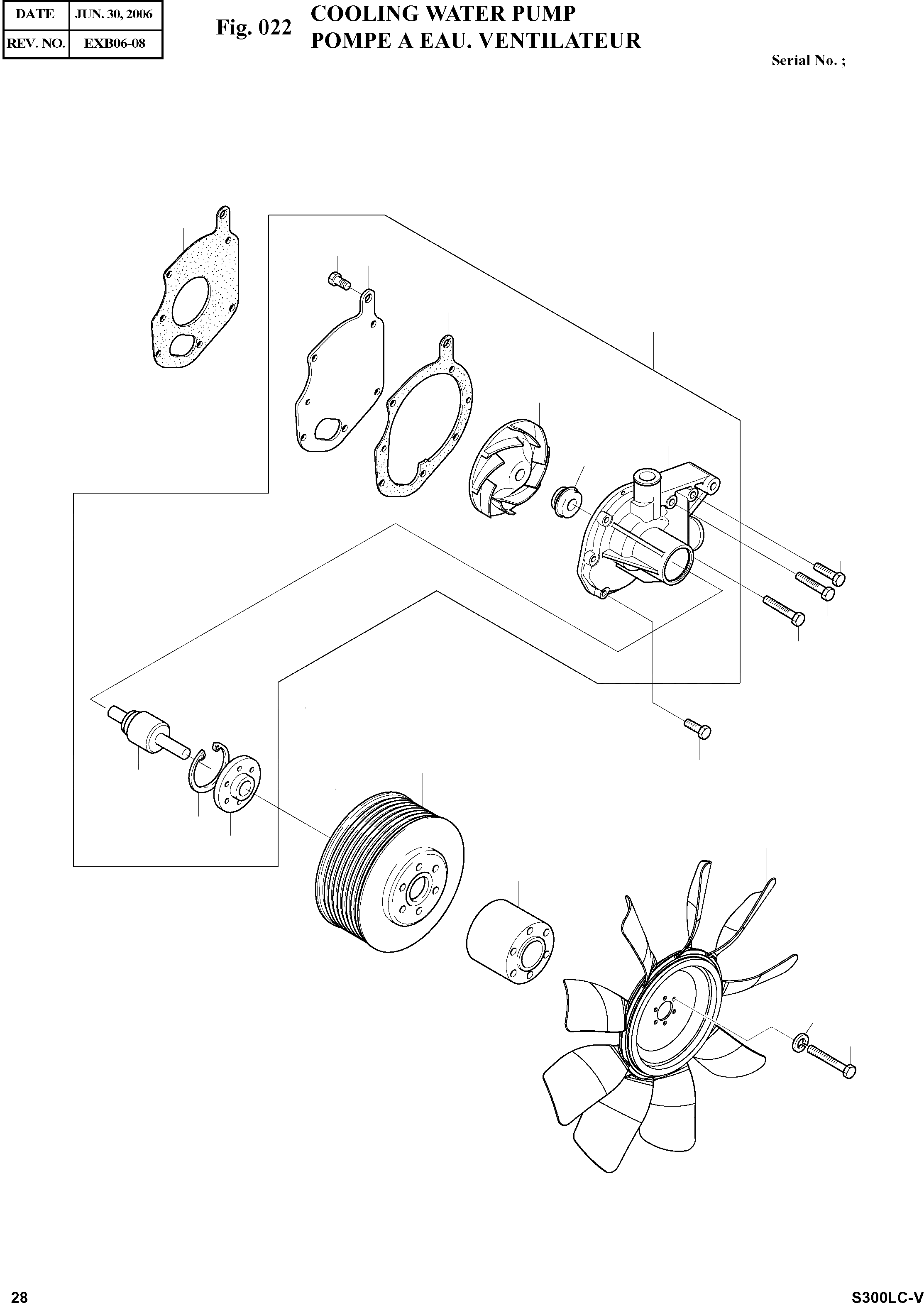 | DATE | JUN. 30, 2006 |
|---|---|
| REV. NO. | EXB06-08 |

Fig. 022 COOLING WATER PUMP
POMPE A EAU. VENTILATEUR

Serial No. ;

28

S300LC-V