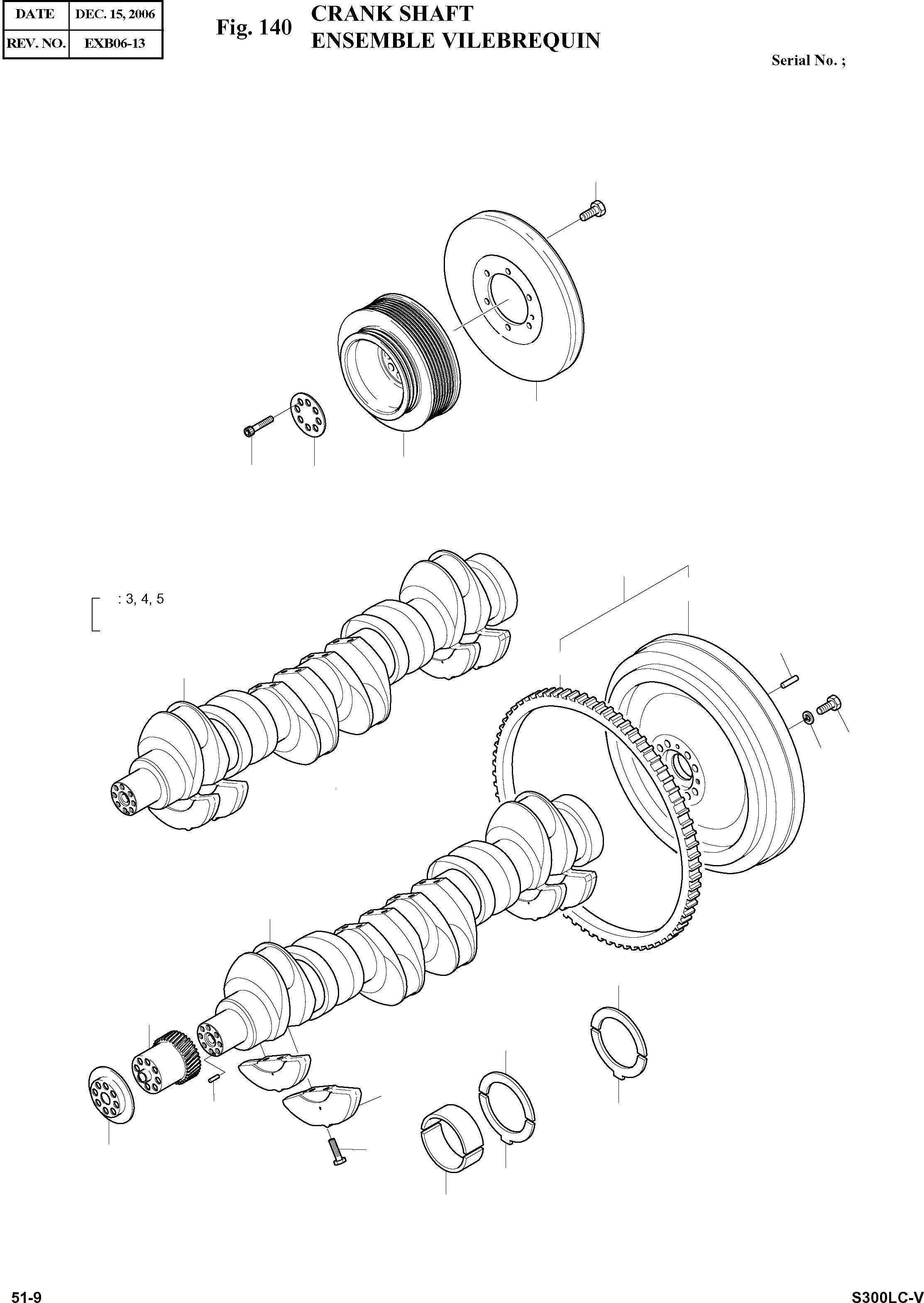 | DATE | DEC. 15, 2006 |
|---|---|
| REV. NO. | EXB06-13 |

Fig. 140 CRANK SHAFT
ENSEMBLE VILEBREQUIN

Serial No. ;

: 3, 4, 5

51-9

S300LC-V