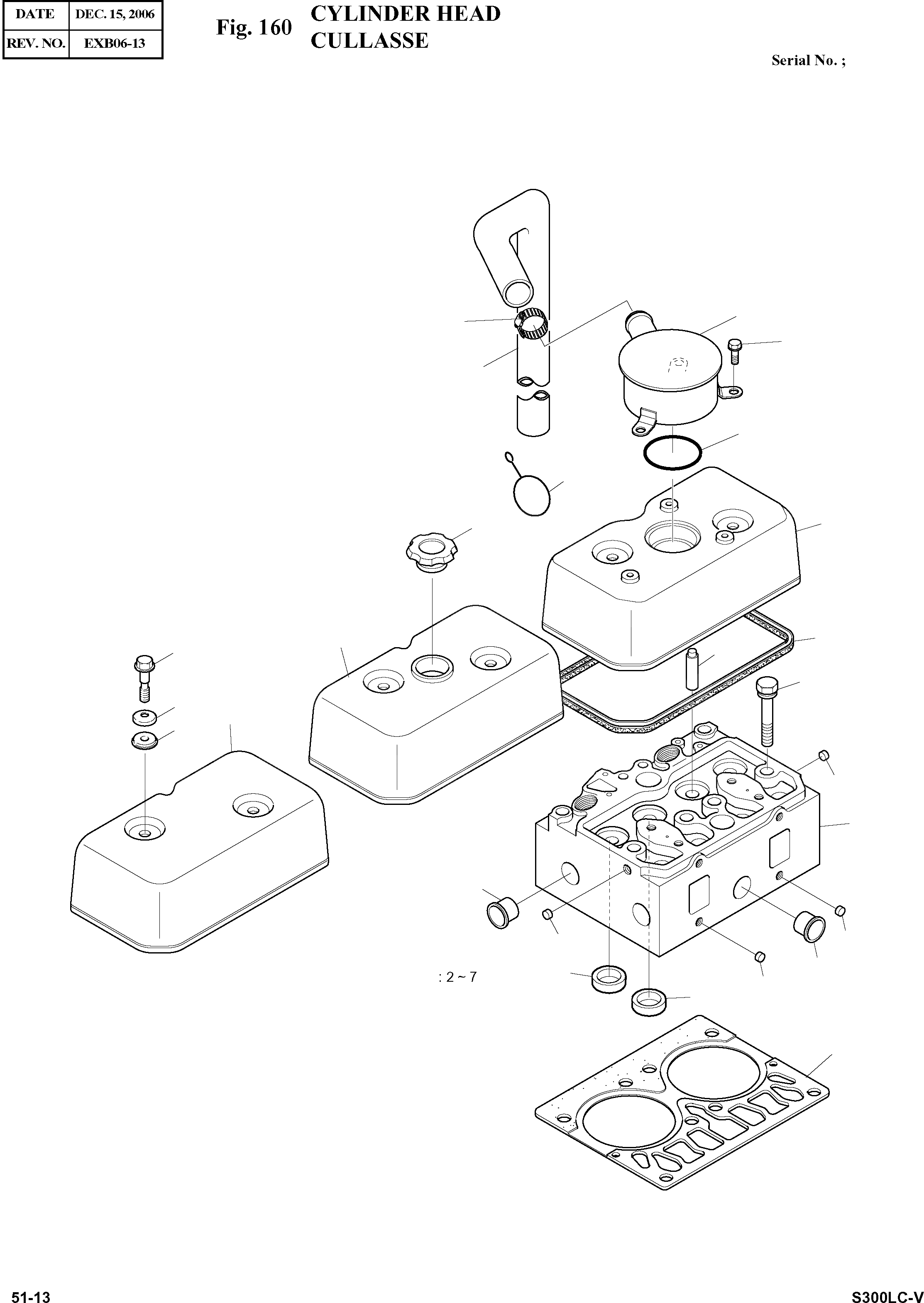 | DATE | DEC. 15, 2006 |
|---|---|
| REV. NO. | EXB06-13 |

Fig. 160 CYLINDER HEAD
CULLASSE

Serial No. ;

: 2 ~ 7

51-13

S300LC-V