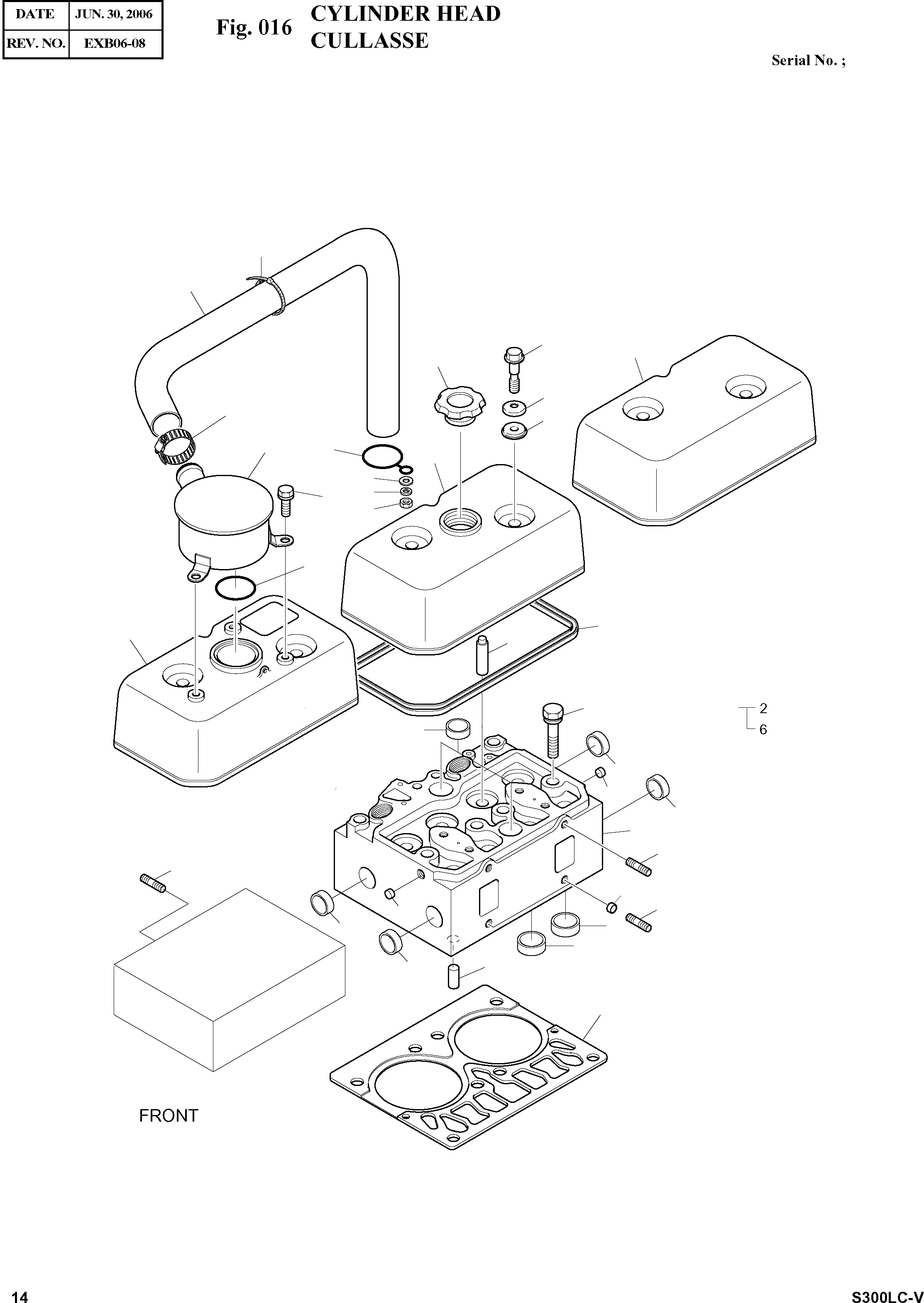 | DATE | JUN. 30, 2006 |
|---|---|
| REV. NO. | EXB06-08 |

Fig. 016 CYLINDER HEAD CULLASSE

Serial No. ;

2
6

FRONT

14

S300LC-V