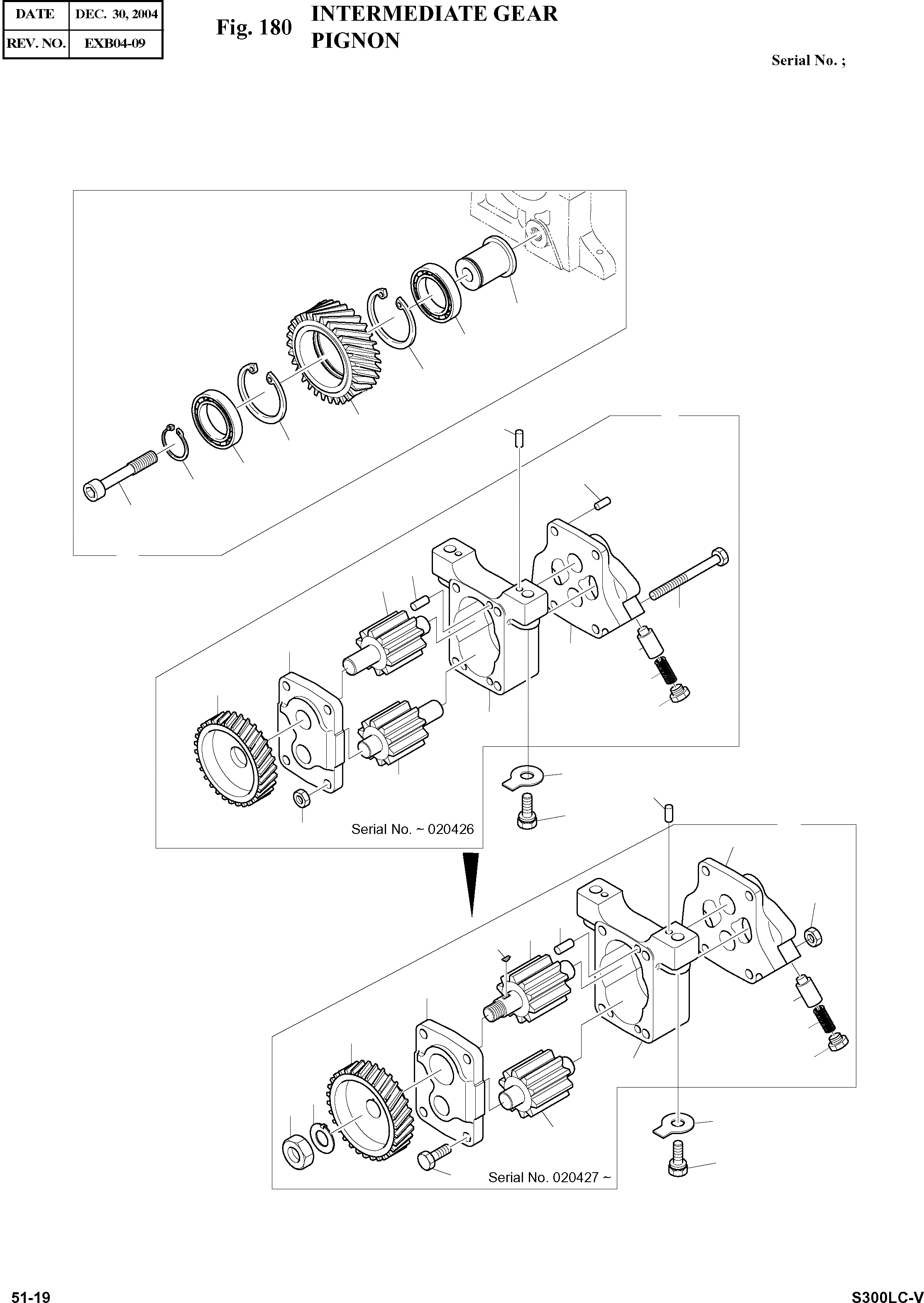 | DATE | DEC. 30, 2004 |
|---|---|
| REV. NO. | EXB04-09 |

Fig. 180 INTERMEDIATE GEAR
PIGNON

Serial No. ;

Serial No. ~ 020426

Serial No. 020427 ~

51-19

S300LC-V