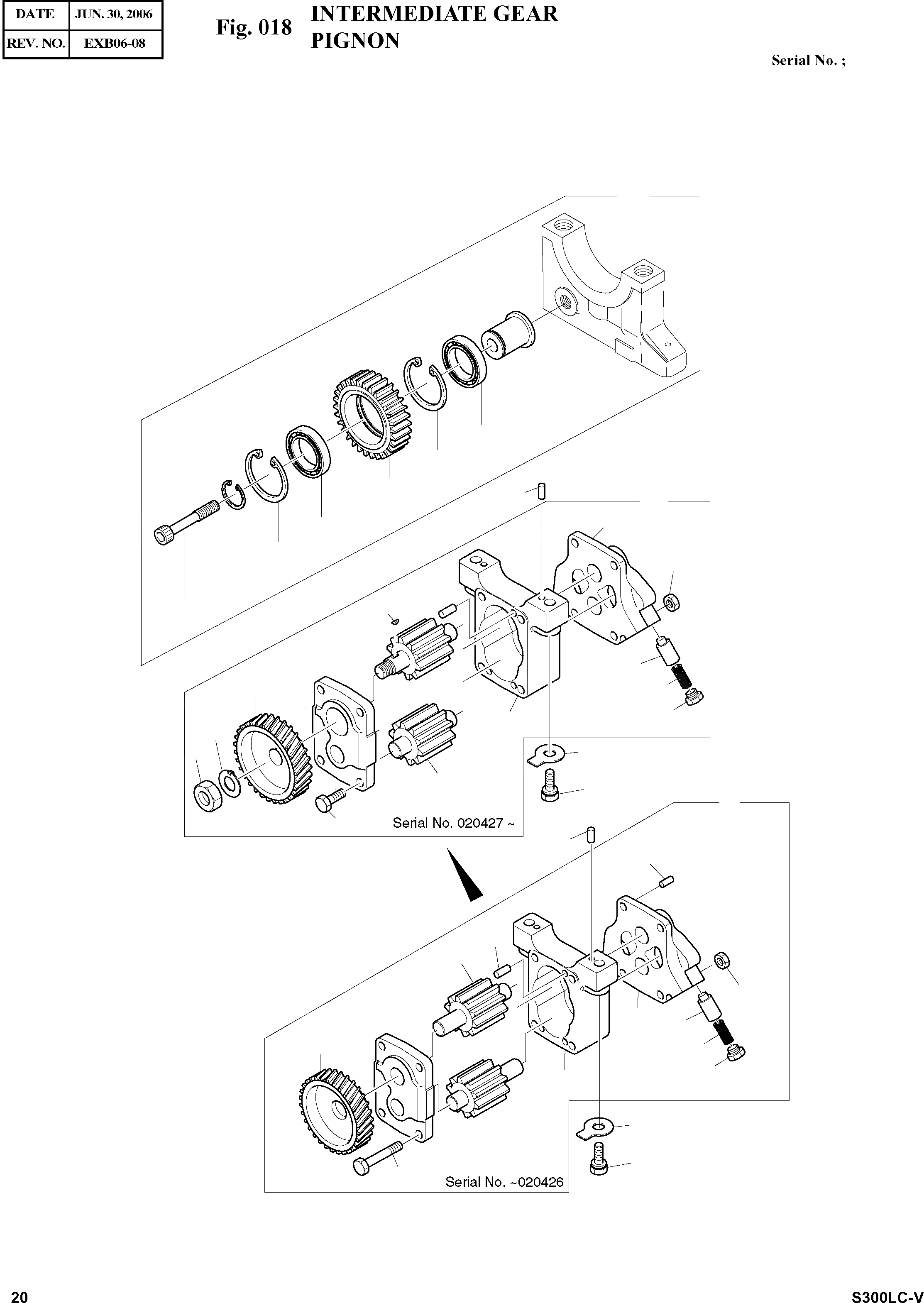 | DATE | JUN. 30, 2006 |
|---|---|
| REV. NO. | EXB06-08 |

Fig. 018 INTERMEDIATE GEAR
PIGNON

Serial No. ;

Serial No. 020427 ~

Serial No. ~020426

20

S300LC-V