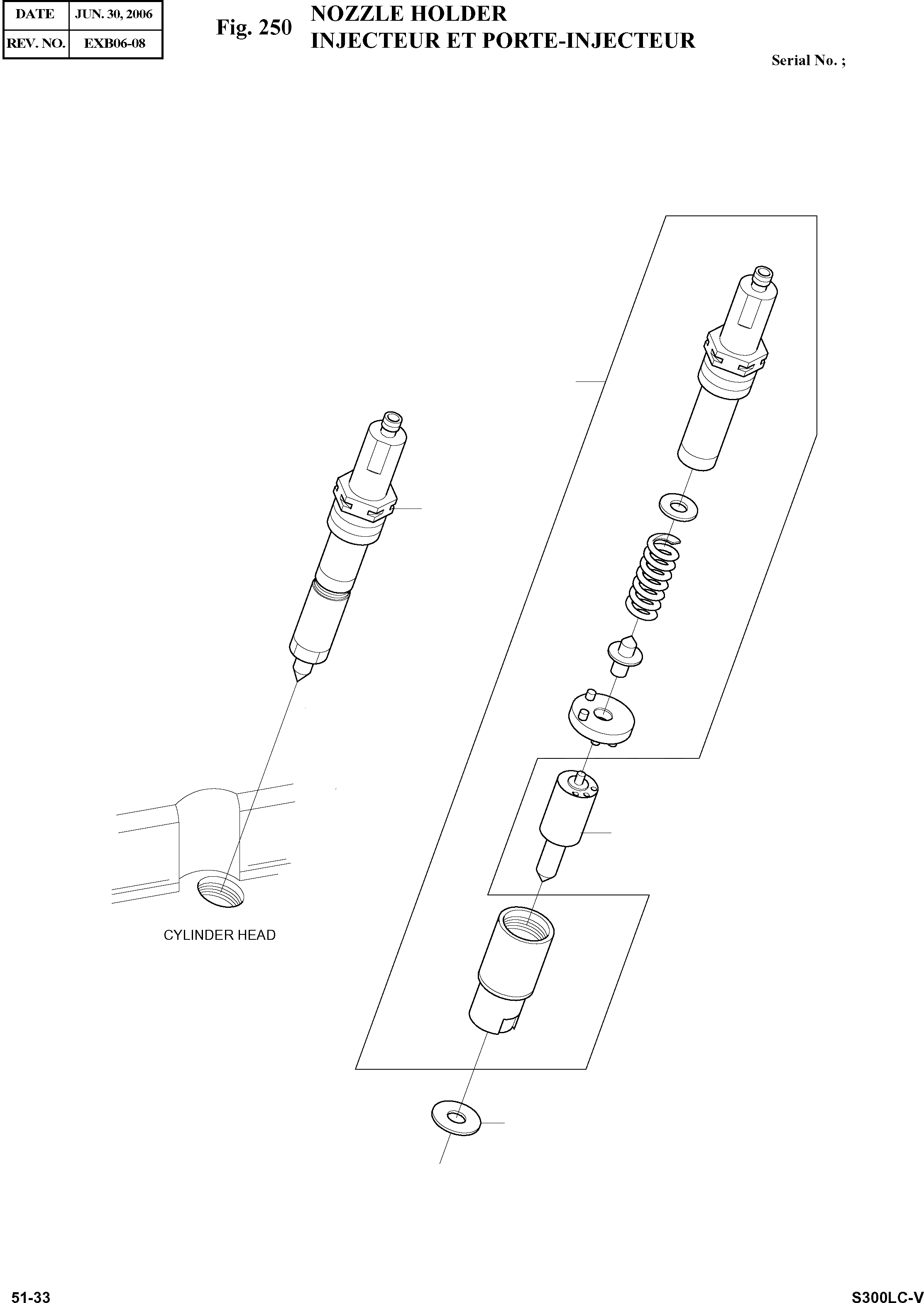 | DATE | JUN. 30, 2006 |
|---|---|
| REV. NO. | EXB06-08 |

Fig. 250 NOZZLE HOLDER
INJECTEUR ET PORTE-INJECTEUR

Serial No. ;

CYLINDER HEAD

51-33

S300LC-V