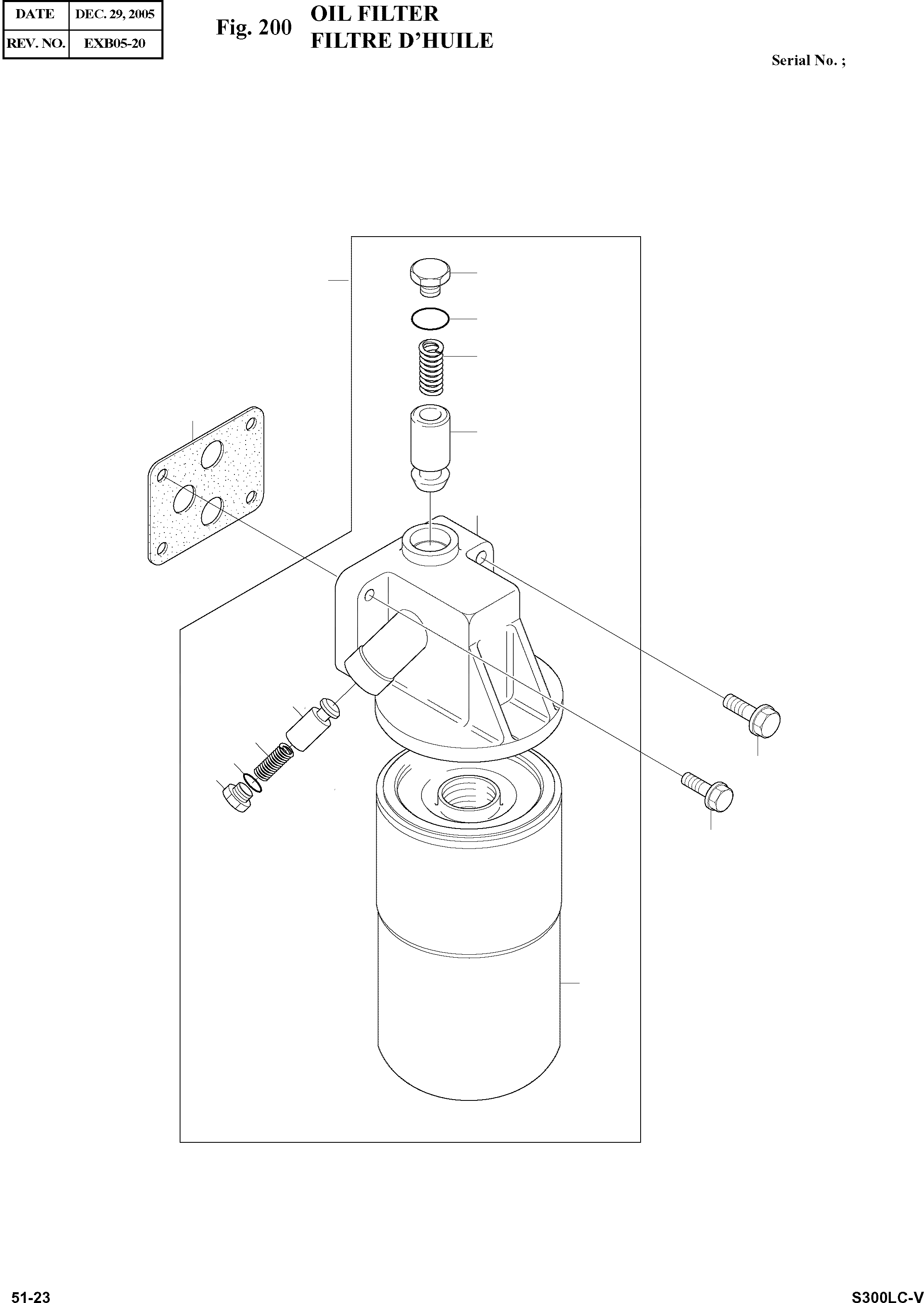 | DATE | DEC. 29, 2005 |
|---|---|
| REV. NO. | EXB05-20 |

Fig. 200 OIL FILTER
FILTRE D'HUILE

Serial No. ;

51-23

S300LC-V