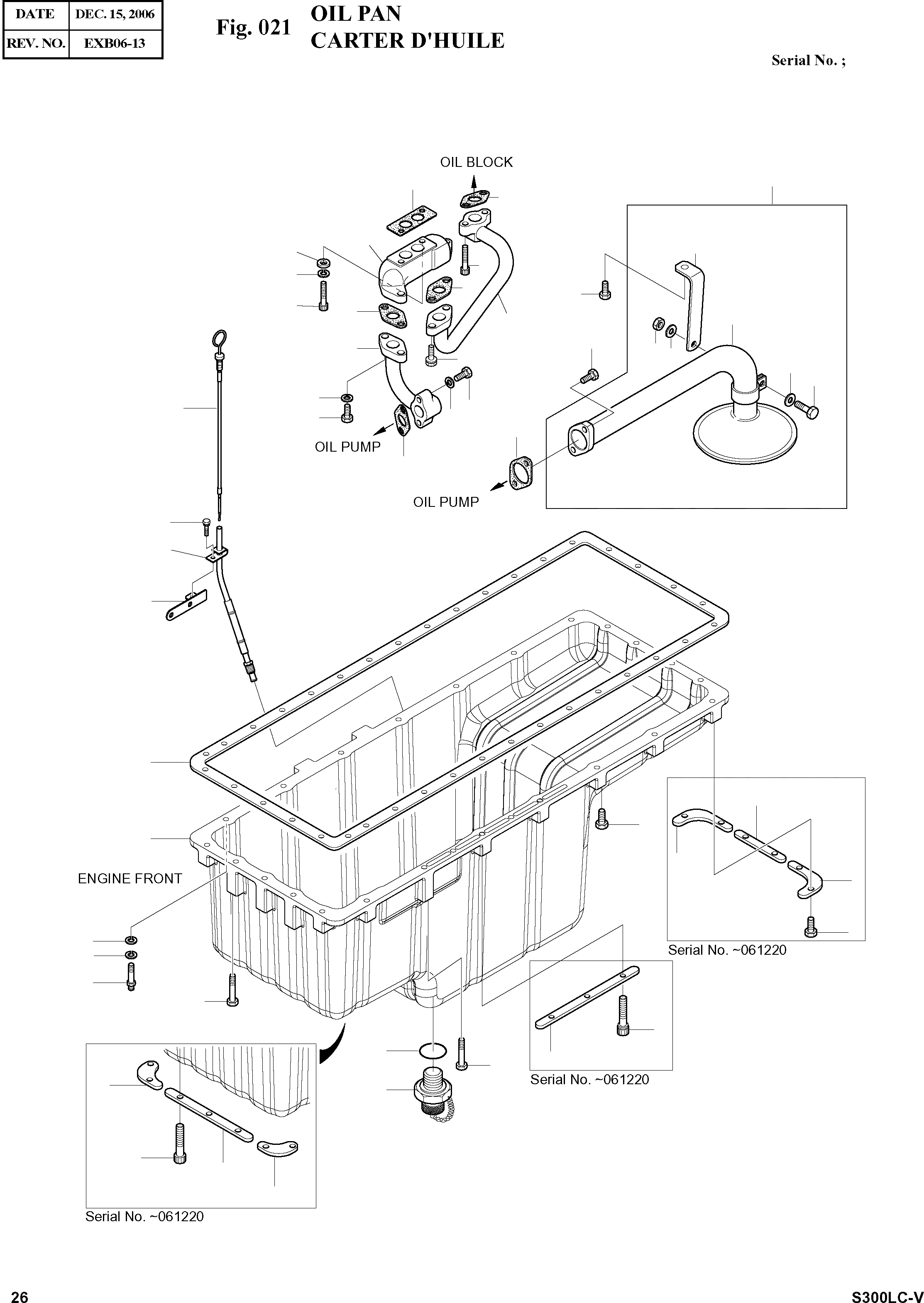 | DATE | DEC. 15, 2006 |
|---|---|
| REV. NO. | EXB06-13 |

Fig. 021 OIL PAN
CARTER D'HUILE

Serial No. ;

OIL BLOCK

OIL PUMP

OIL PUMP

ENGINE FRONT

Serial No. ~061220

Serial No. ~061220

Serial No. ~061220

26

S300LC-V