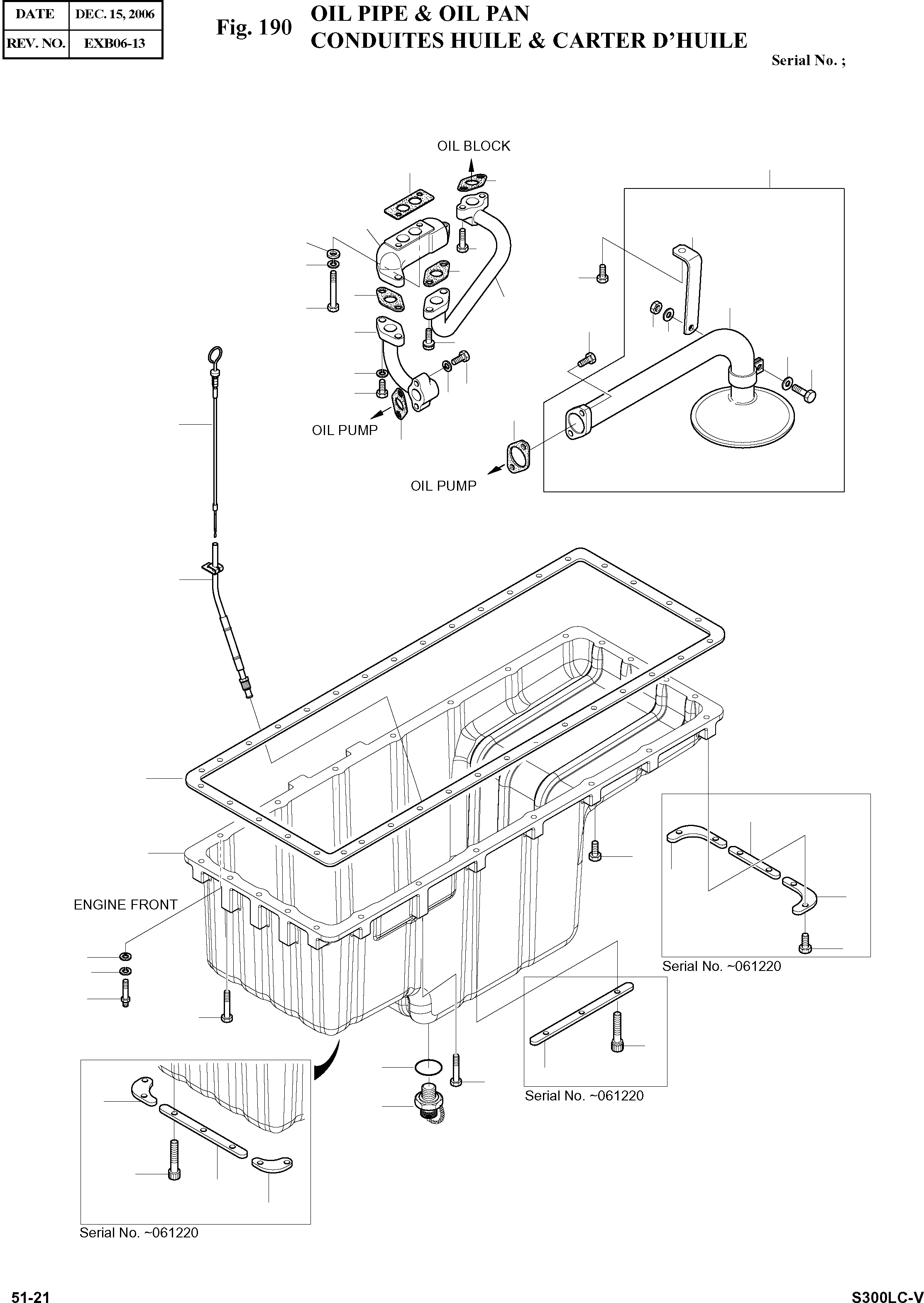 | DATE | DEC. 15, 2006 |
|---|---|
| REV. NO. | EXB06-13 |

Fig. 190 OIL PIPE & OIL PAN
CONDUITES HUILE & CARTER D'HUILE

Serial No. ;

OIL BLOCK

OIL PUMP

OIL PUMP

ENGINE FRONT

Serial No. ~061220

Serial No. ~061220

Serial No. ~061220

51-21

S300LC-V