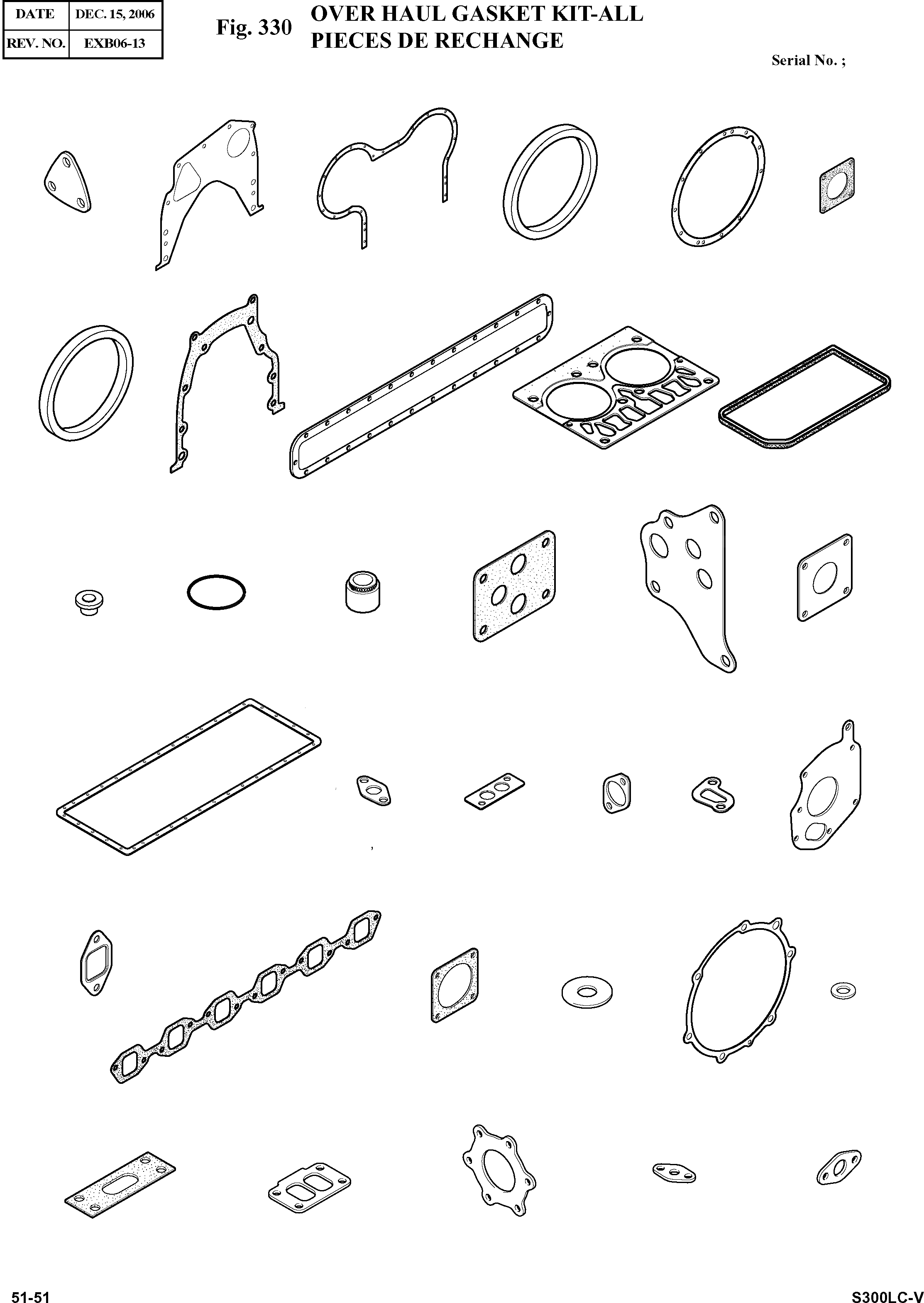 | DATE | DEC. 15, 2006 |
|---|---|
| REV. NO. | EXB06-13 |

Fig. 330

OVER HAUL GASKET KIT-ALL
PIECES DE RECHANGE

Serial No. ;

51-51

S300LC-V