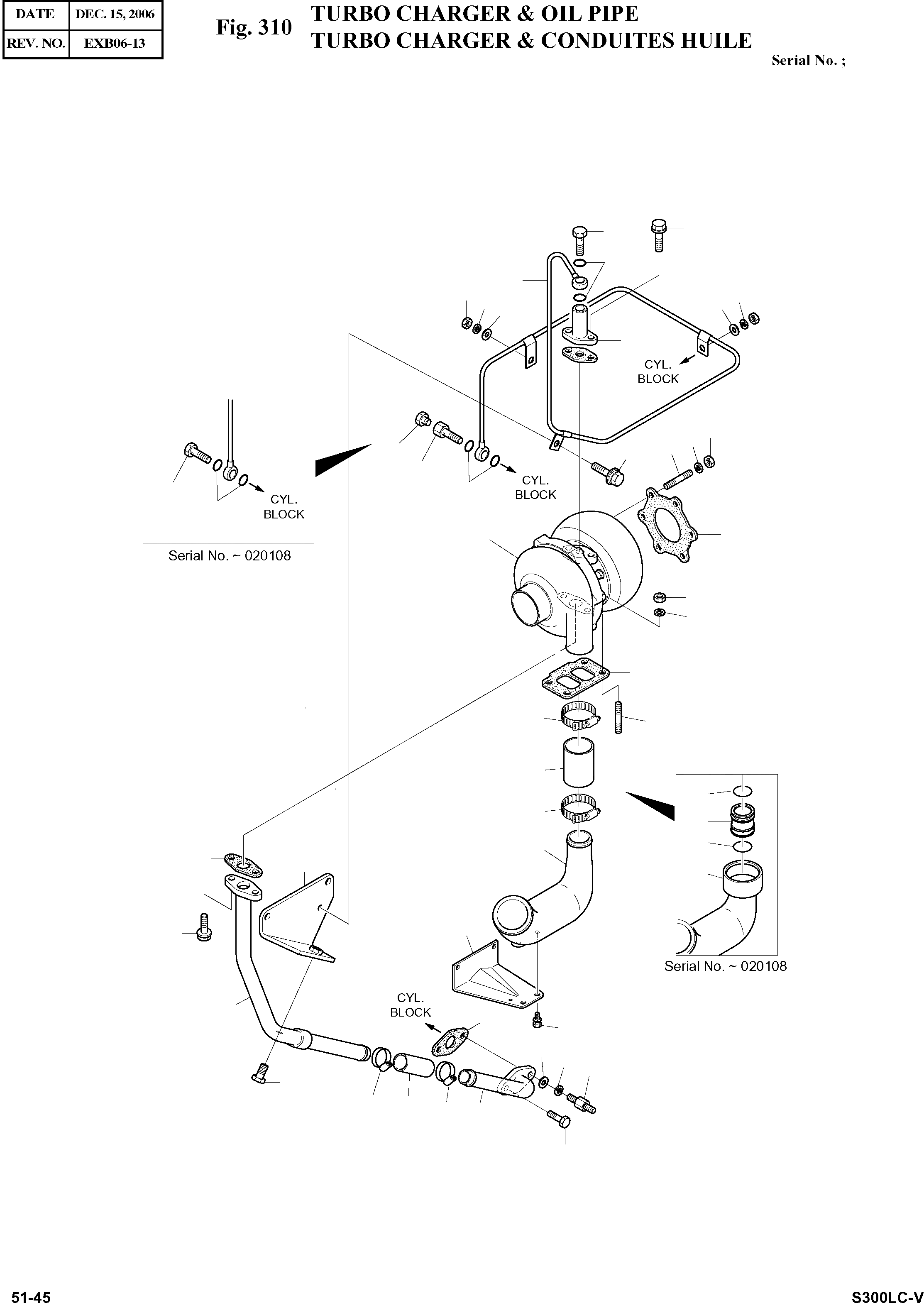 | DATE | DEC. 15, 2006 |
|---|---|
| REV. NO. | EXB06-13 |

Fig. 310 TURBO CHARGER & OIL PIPE
TURBO CHARGER & CONDUITES HUILE

Serial No. ;

CYL. BLOCK

CYL. BLOCK

CYL. BLOCK

Serial No. ~ 020108

Serial No. ~ 020108

CYL. BLOCK

51-45

S300LC-V