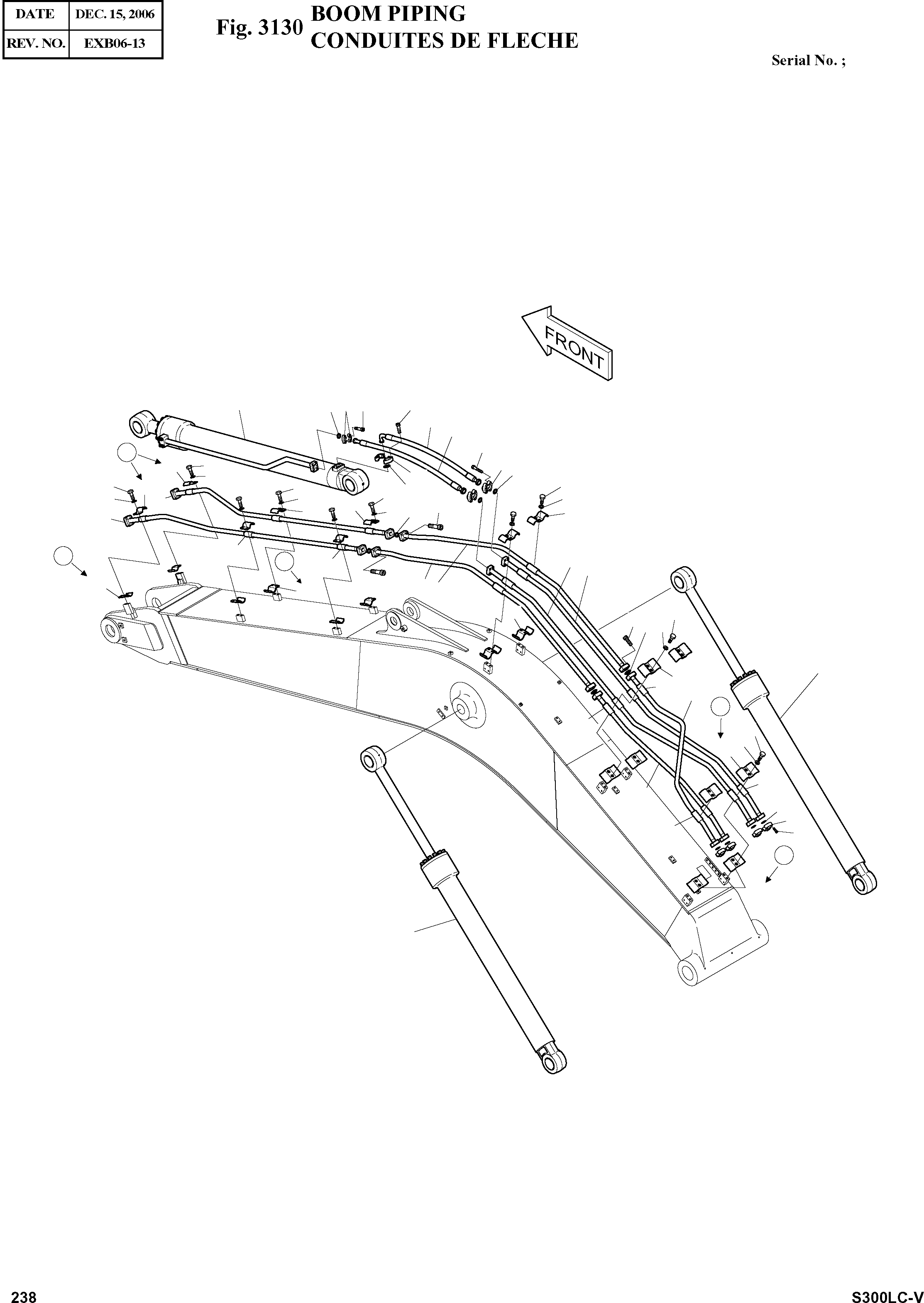 | DATE | DEC. 15, 2006 |
|---|---|
| REV. NO. | EXB06-13 |

Fig. 3130 BOOM PIPING
CONDUITES DE FLECHE

Serial No. ;

FRONT

238

S300LC-V