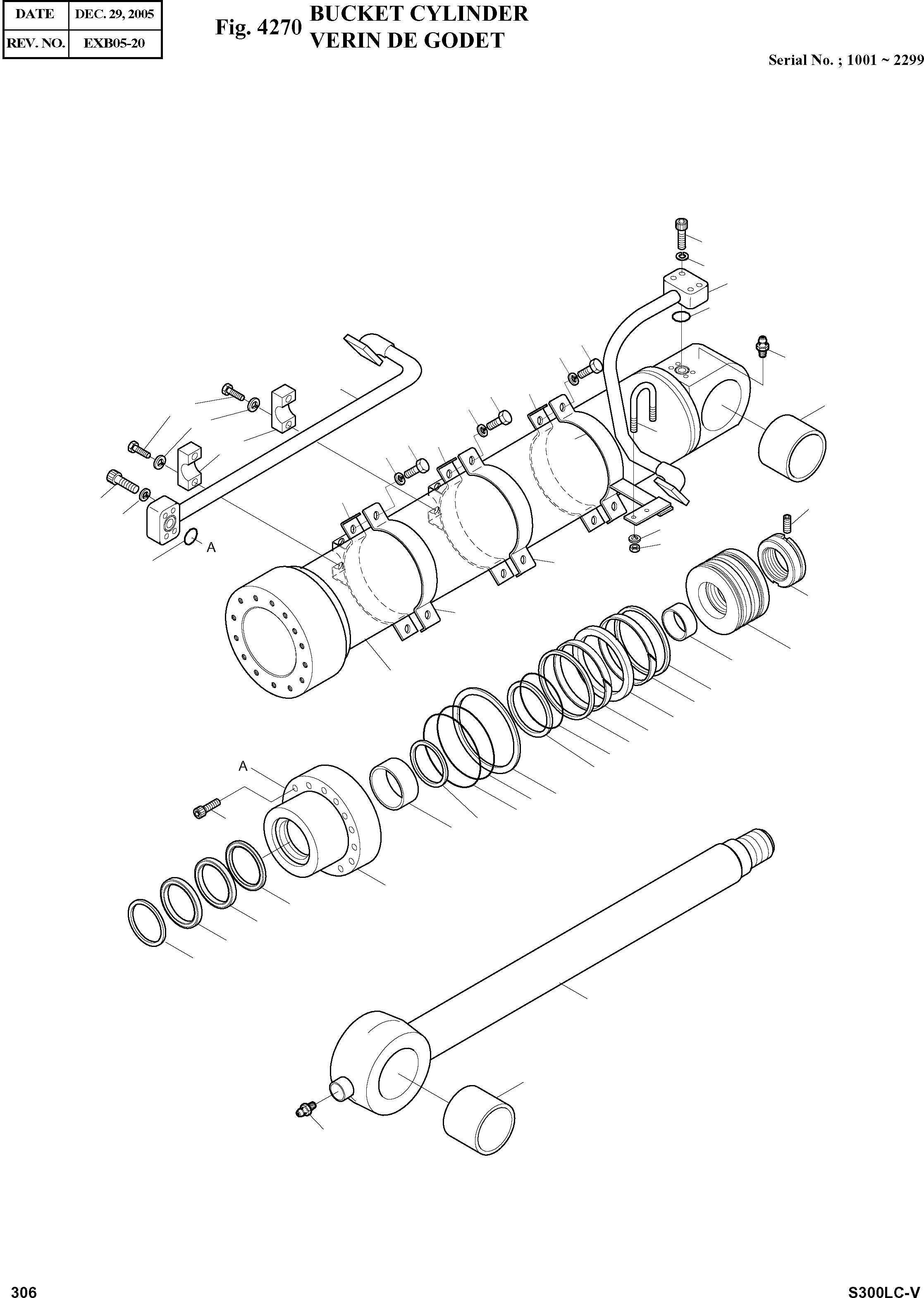 | DATE | DEC. 29, 2005 |
|---|---|
| REV. NO. | EXB05-20 |

Fig. 4270 BUCKET CYLINDER
VERIN DE GODET

Serial No. ; 1001 ~ 2299

A

A

306

S300LC-V