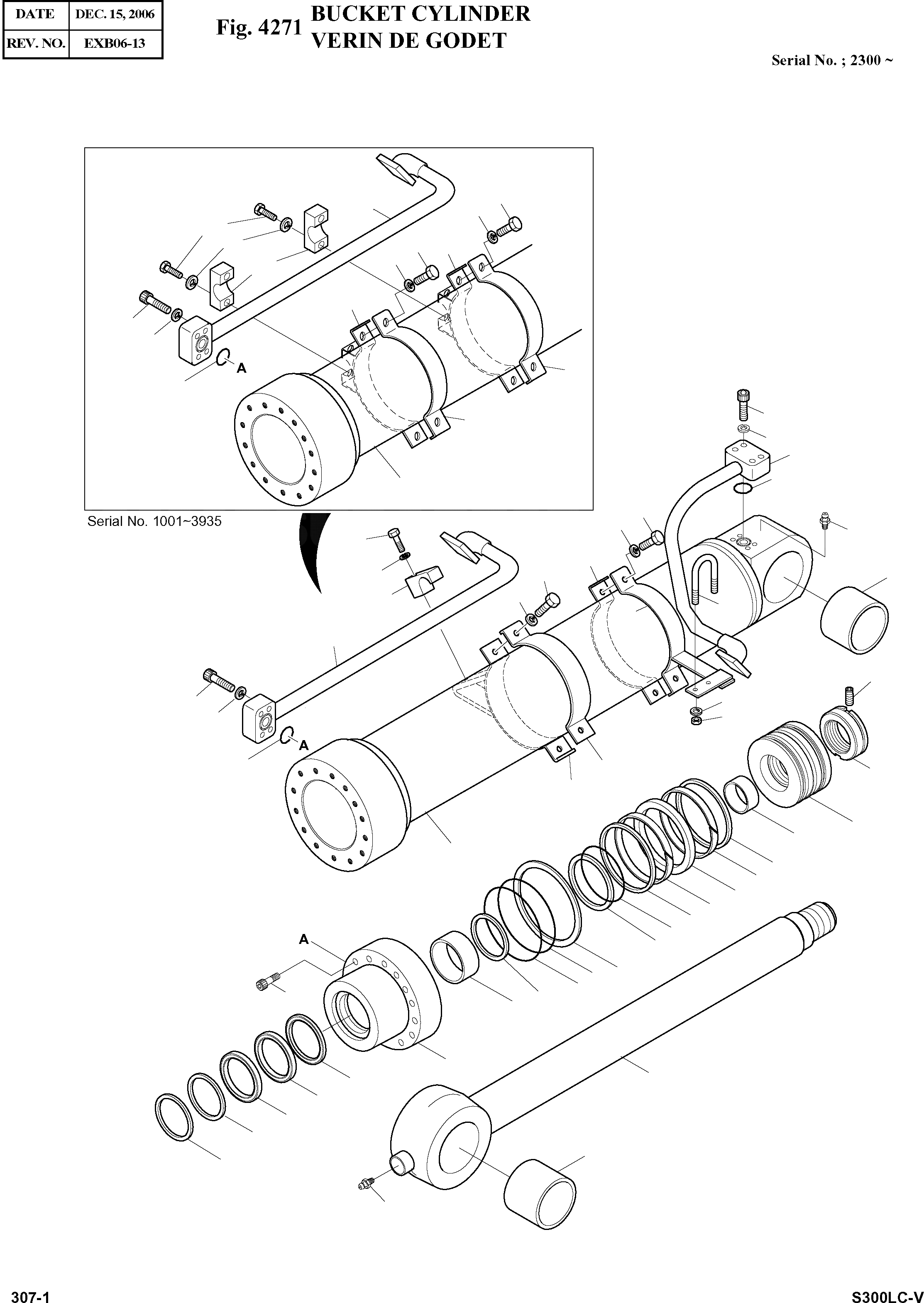 | DATE | DEC. 15, 2006 |
|---|---|
| REV. NO. | EXB06-13 |

Fig. 4271 BUCKET CYLINDER VERIN DE GODET

Serial No. ; 2300 ~

A

Serial No. 1001~3935

A

A

307-1

S300LC-V