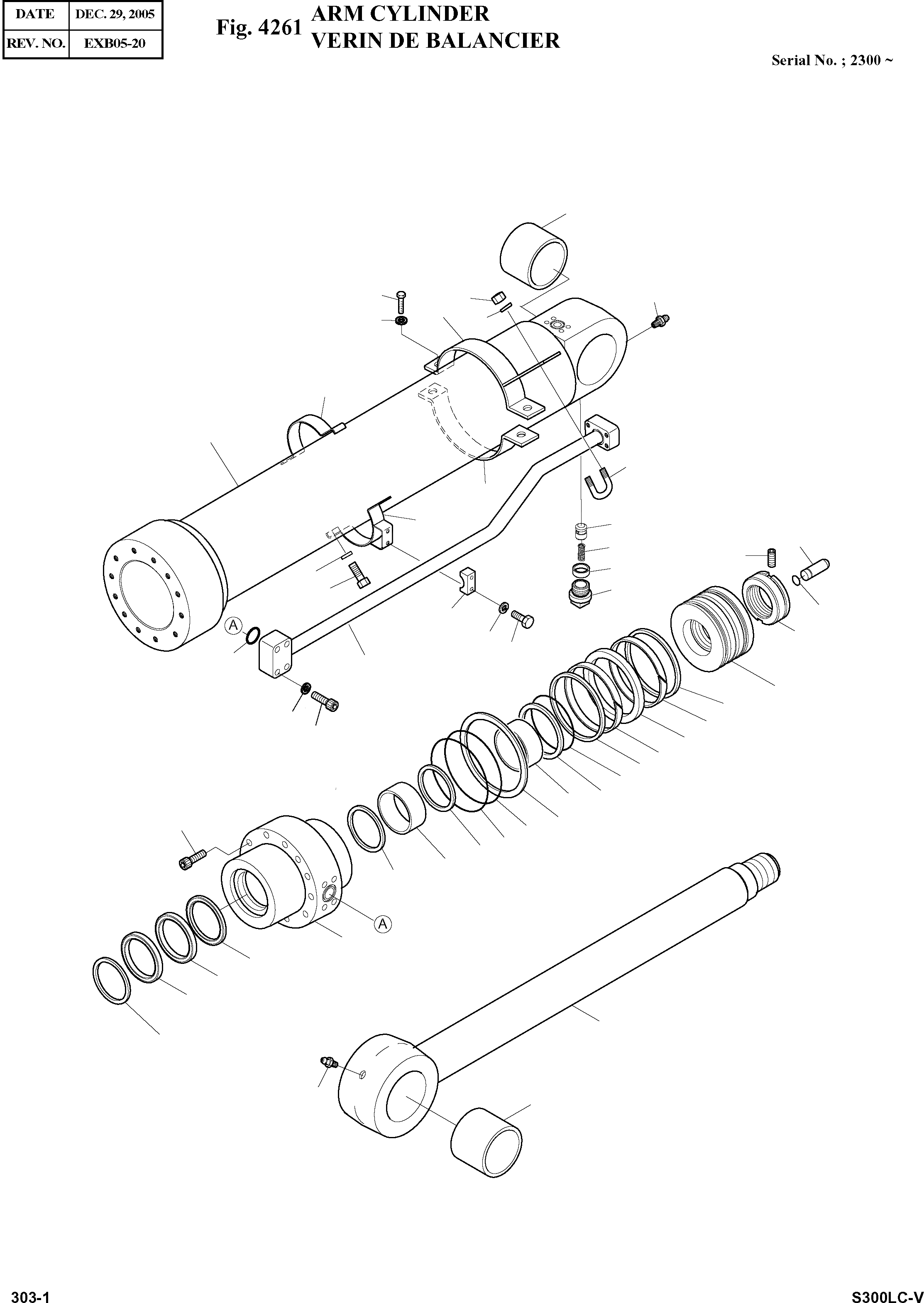 | DATE | DEC. 29, 2005 |
|---|---|
| REV. NO. | EXB05-20 |

Fig. 4261 ARM CYLINDER
VERIN DE BALANCIER

Serial No. ; 2300 ~

A

A

303-1

S300LC-V