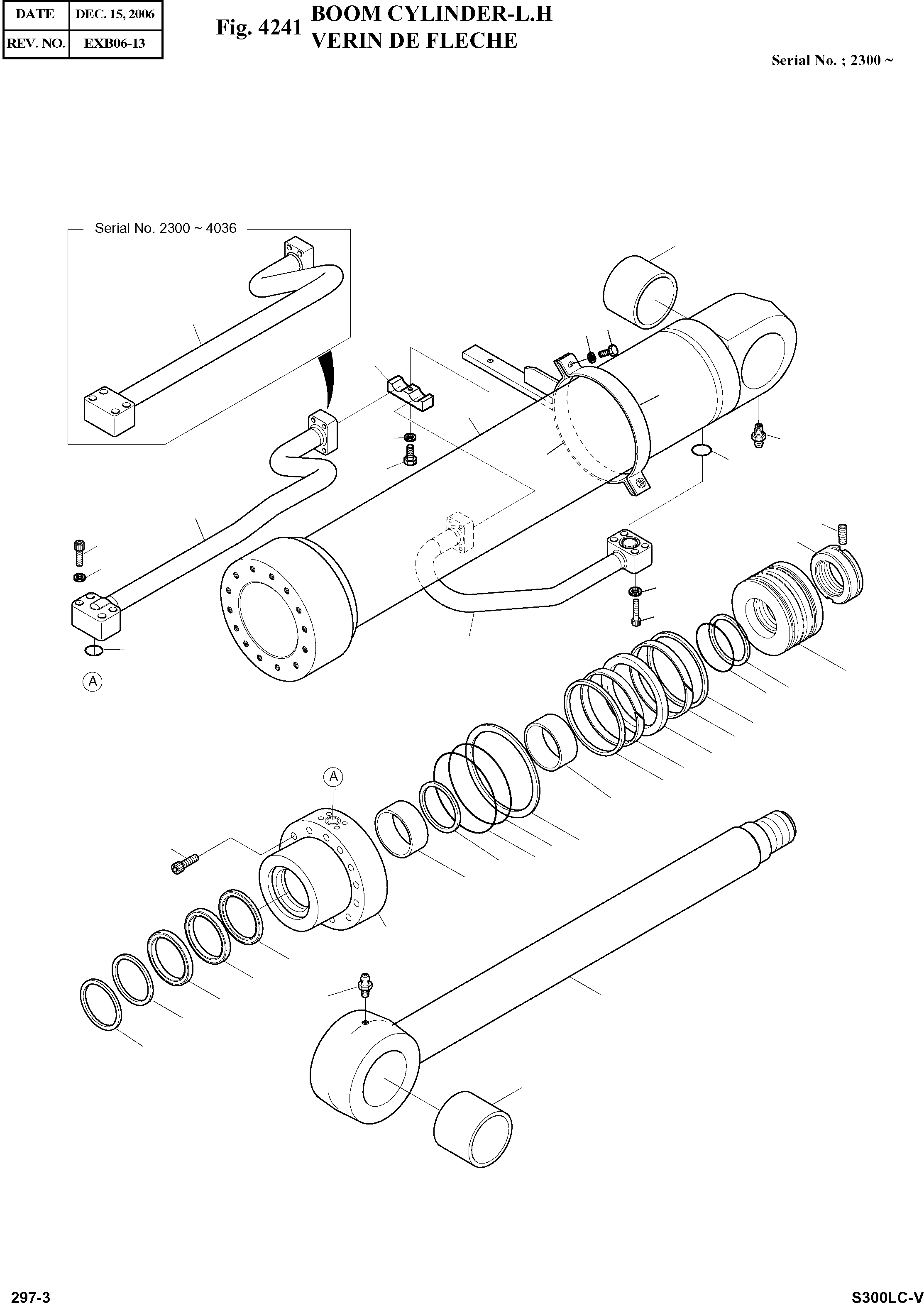 | DATE | DEC. 15, 2006 |
|---|---|
| REV. NO. | EXB06-13 |

Fig. 4241 BOOM CYLINDER-L.H
VERIN DE FLECHE

Serial No. ; 2300 ~

Serial No. 2300 ~ 4036

A

A

297-3

S300LC-V