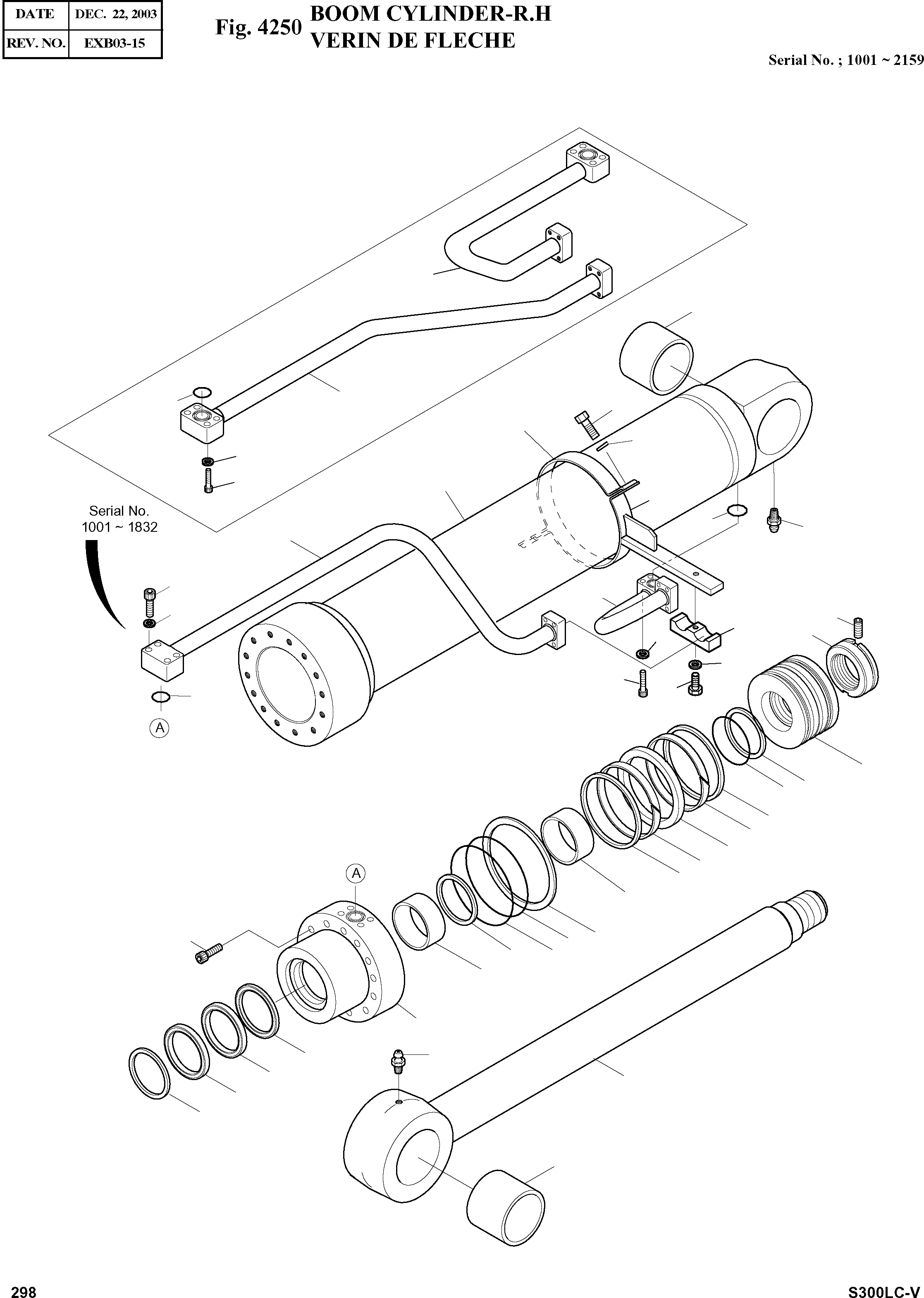 | DATE | DEC. 22, 2003 |
|---|---|
| REV. NO. | EXB03-15 |

Fig. 4250 BOOM CYLINDER-R.H
VERIN DE FLECHE

Serial No. ; 1001 ~ 2159

Serial No.
1001 ~ 1832

A

A

298

S300LC-V