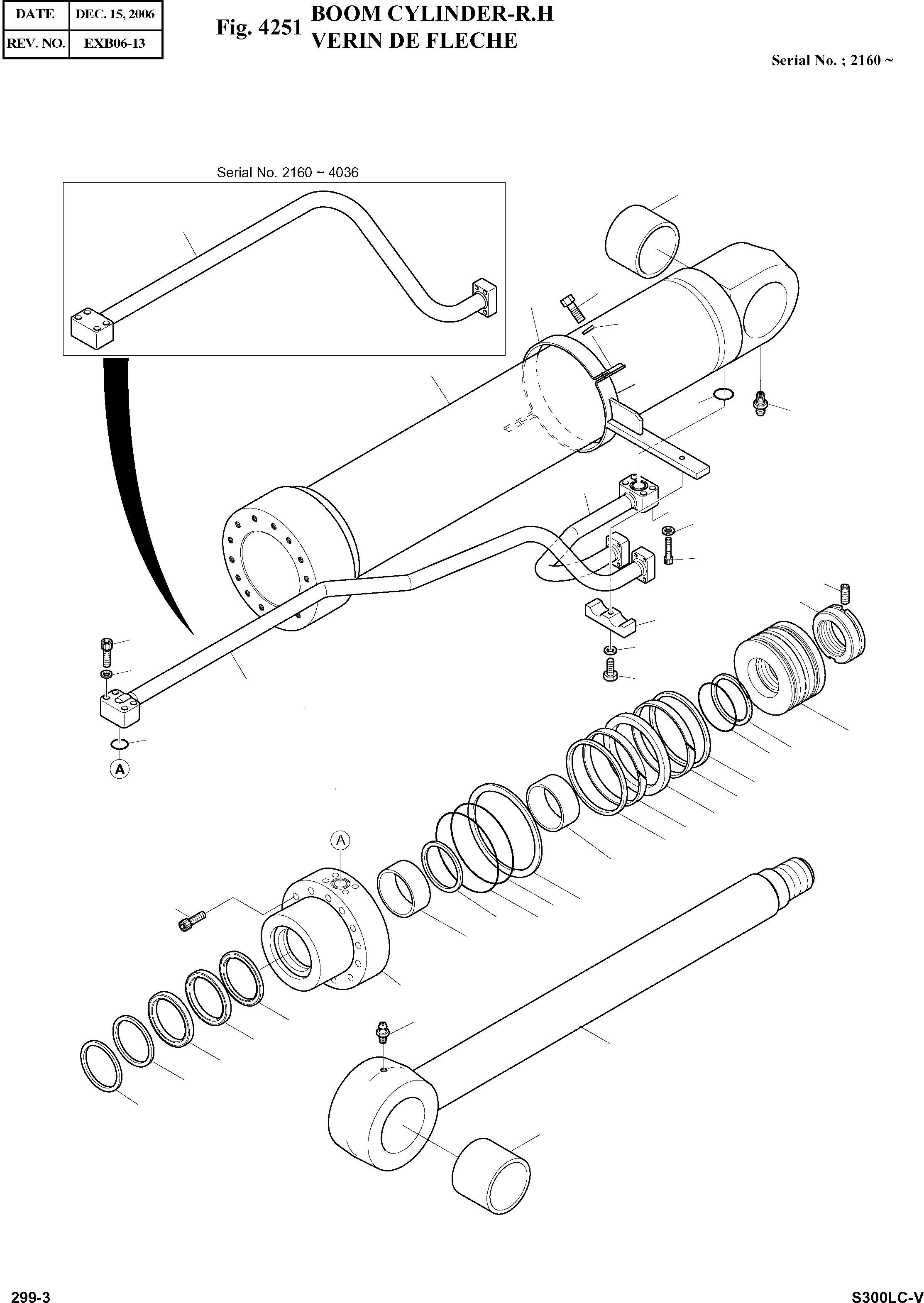 | DATE | DEC. 15, 2006 |
|---|---|
| REV. NO. | EXB06-13 |

Fig. 4251 BOOM CYLINDER-R.H
VERIN DE FLECHE

Serial No. ; 2160 ~

Serial No. 2160 ~ 4036

A

A

299-3

S300LC-V