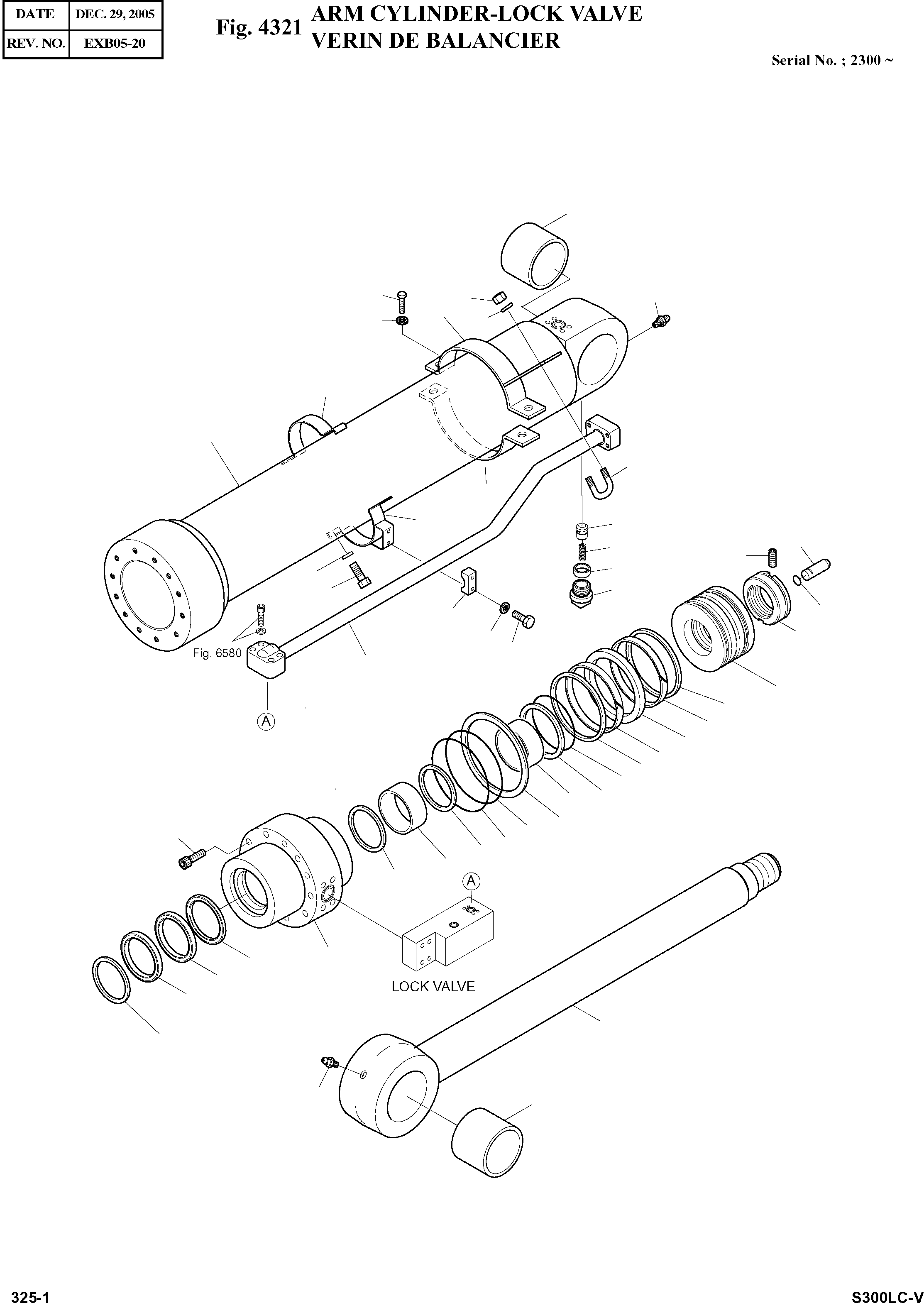 | DATE | DEC. 29, 2005 |
|---|---|
| REV. NO. | EXB05-20 |

Fig. 4321 ARM CYLINDER-LOCK VALVE
VERIN DE BALANCIER

Serial No. ; 2300 ~

Fig. 6580

A

A

LOCK VALVE

325-1

S300LC-V