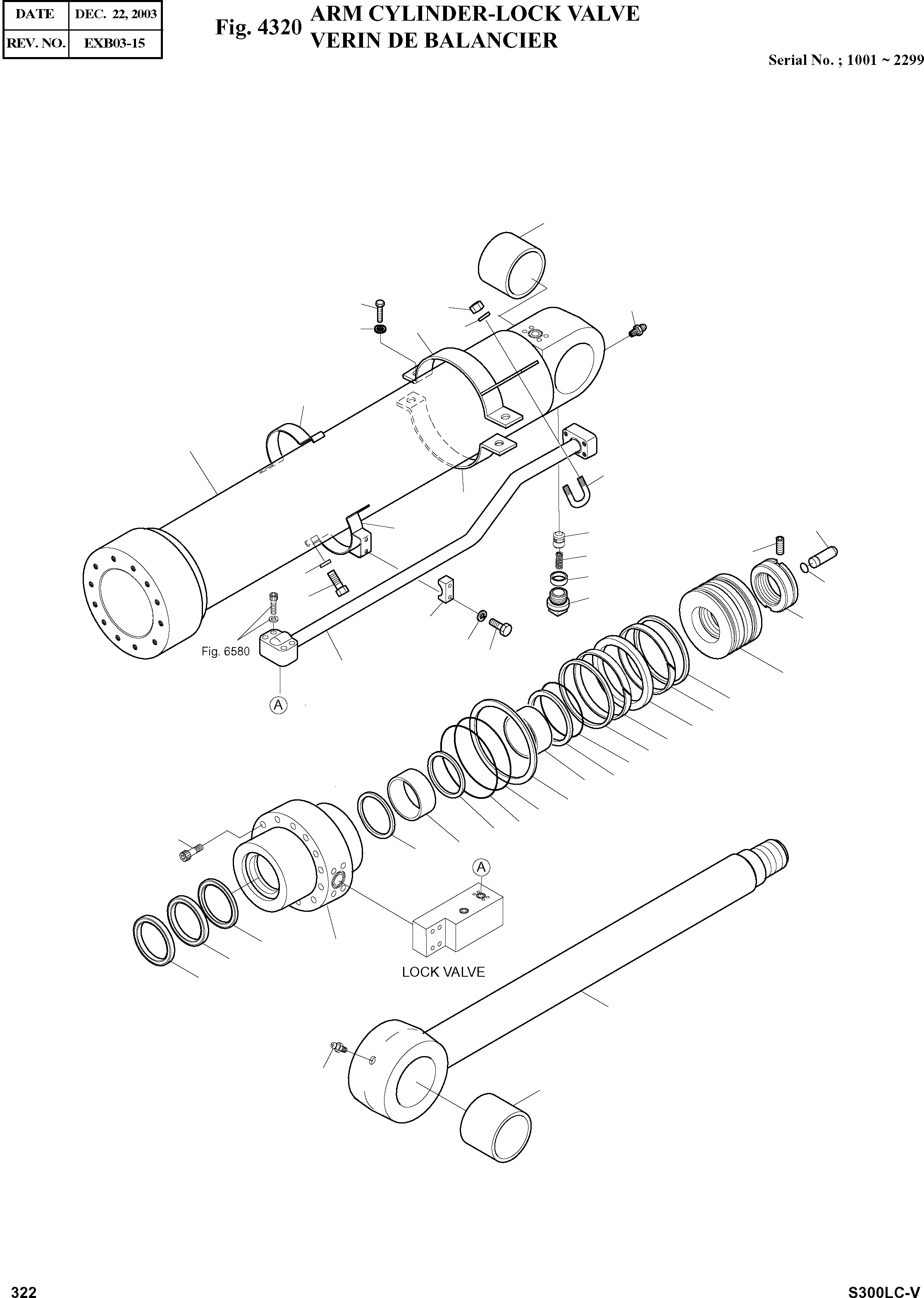 | DATE | DEC. 22, 2003 |
|---|---|
| REV. NO. | EXB03-15 |

Fig. 4320 ARM CYLINDER-LOCK VALVE
VERIN DE BALANCIER

Serial No. ; 1001 ~ 2299

Fig. 6580

A

A

LOCK VALVE

322

S300LC-V