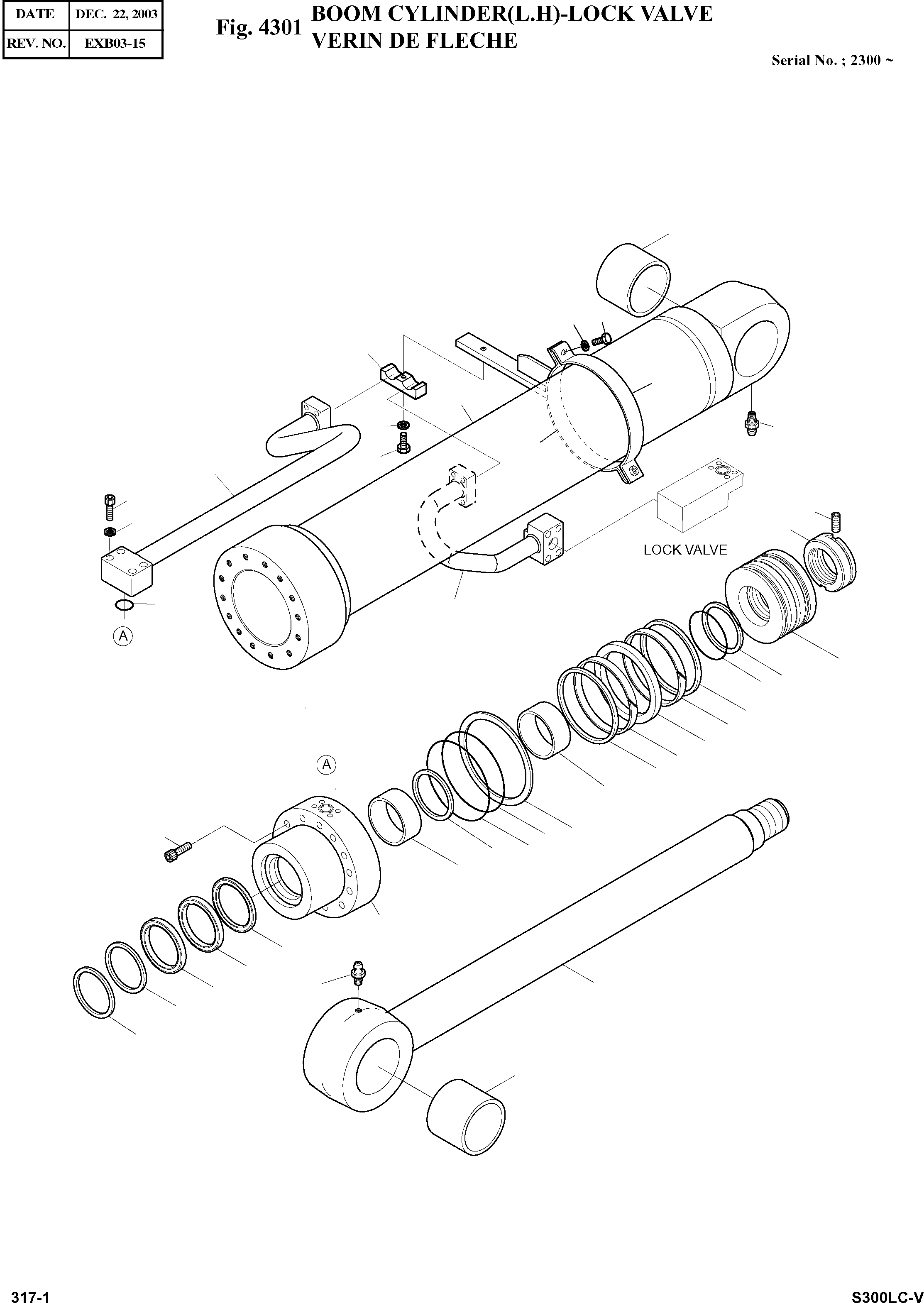 | DATE | DEC. 22, 2003 |
|---|---|
| REV. NO. | EXB03-15 |

Fig. 4301 BOOM CYLINDER(L.H)-LOCK VALVE
VERIN DE FLECHE

Serial No. ; 2300 ~

LOCK VALVE

A

A

317-1

S300LC-V