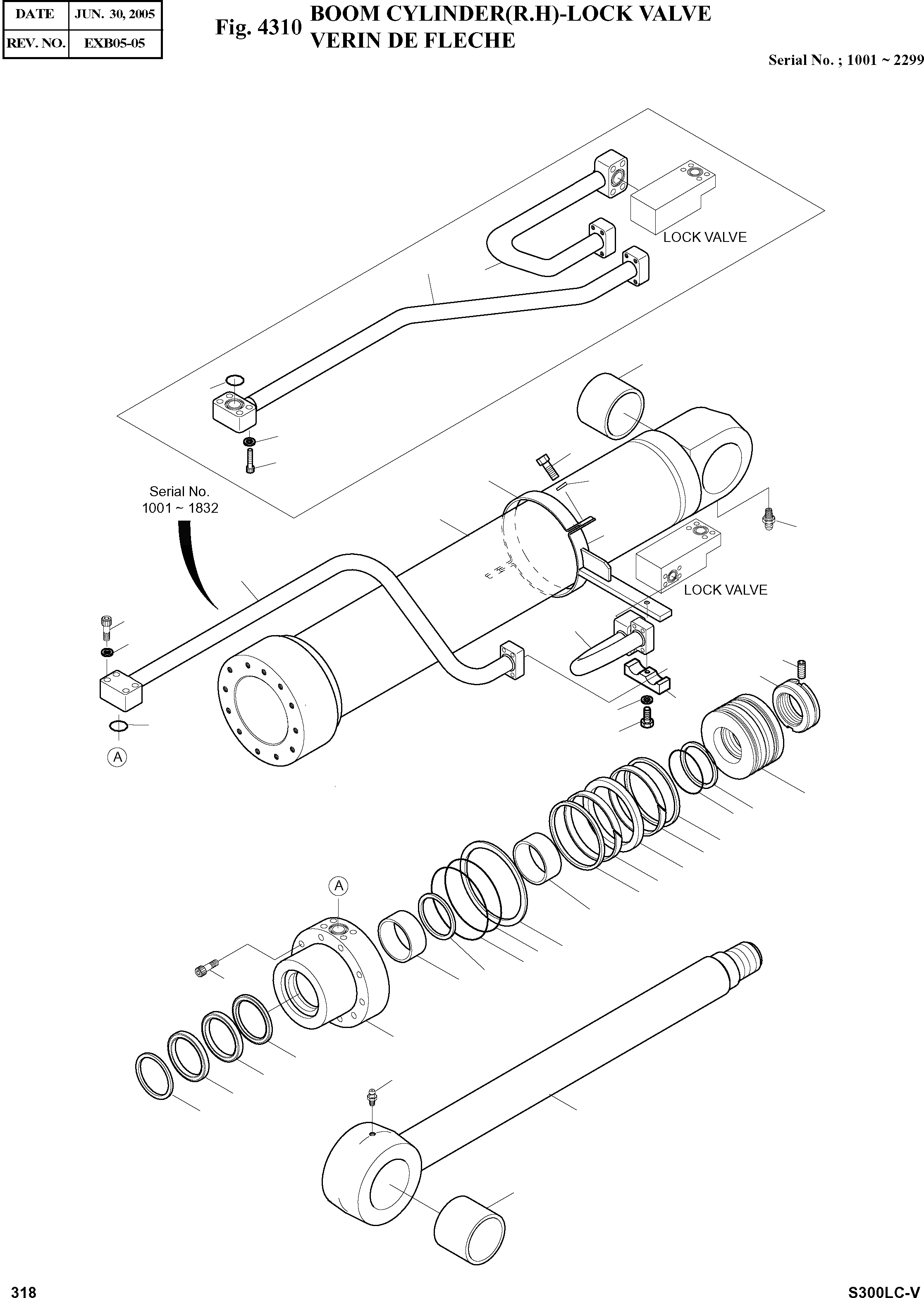 | DATE | JUN. 30, 2005 |
|---|---|
| REV. NO. | EXB05-05 |

Fig. 4310 BOOM CYLINDER(R.H)-LOCK VALVE
VERIN DE FLECHE

Serial No. ; 1001 ~ 2299

LOCK VALVE

Serial No.
1001 ~ 1832

LOCK VALVE

A

A

318

S300LC-V