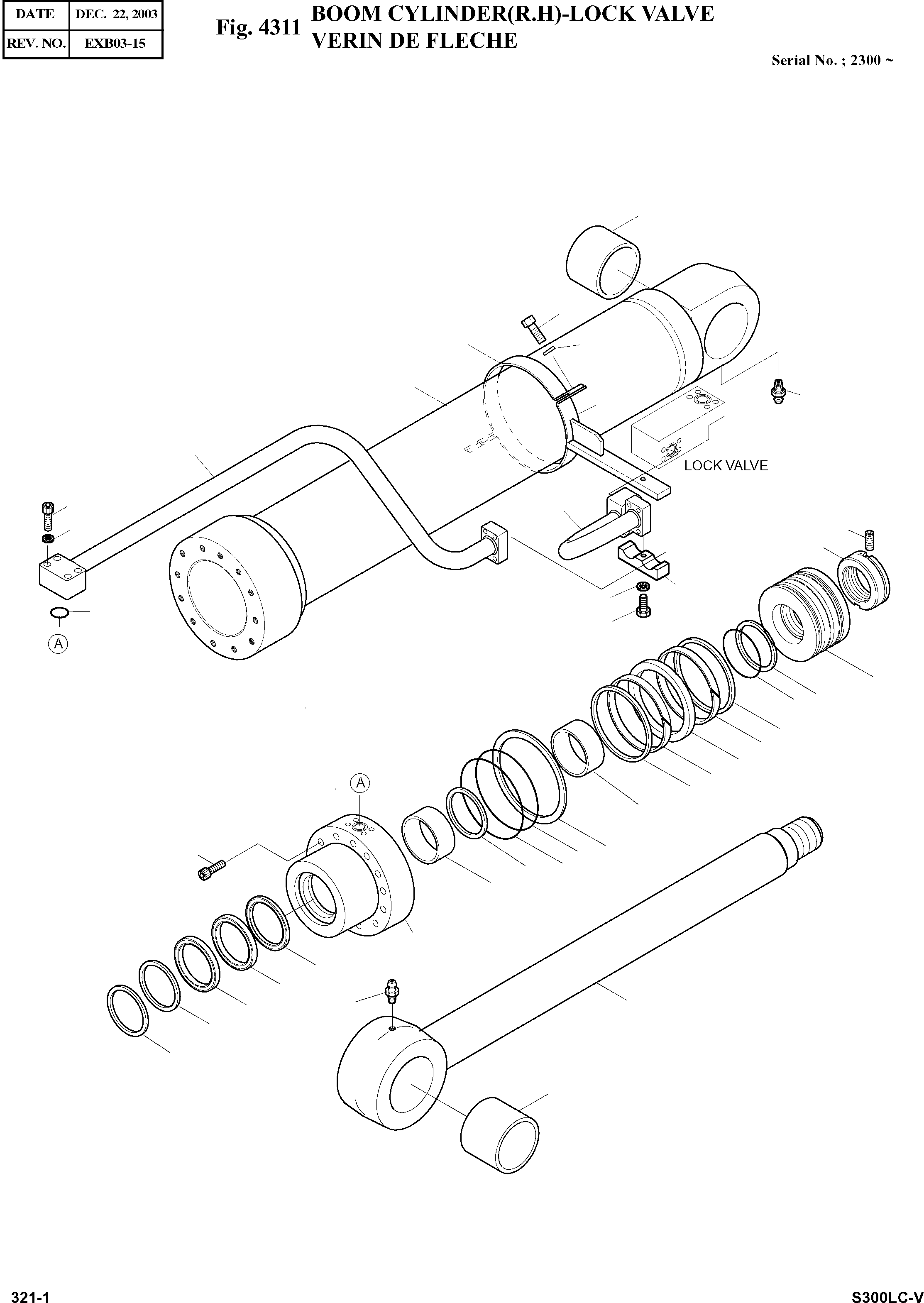 | DATE | DEC. 22, 2003 |
|---|---|
| REV. NO. | EXB03-15 |

Fig. 4311 BOOM CYLINDER(R.H)-LOCK VALVE
VERIN DE FLECHE

Serial No. ; 2300 ~

LOCK VALVE

A

A

321-1

S300LC-V