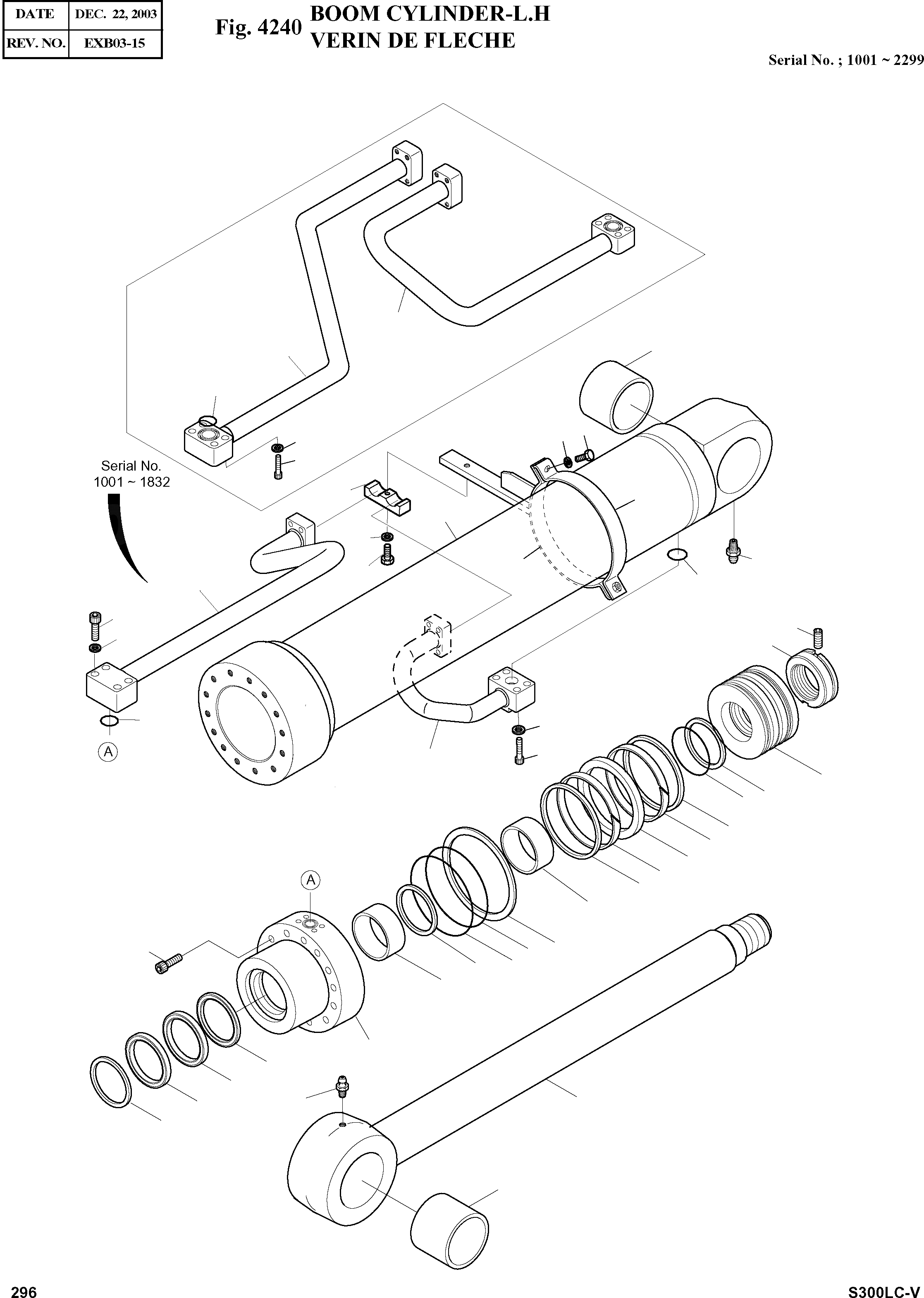 | DATE | DEC. 22, 2003 |
|---|---|
| REV. NO. | EXB03-15 |

Fig. 4240 BOOM CYLINDER-L.H
VERIN DE FLECHE

Serial No. ; 1001 ~ 2299

Serial No.
1001 ~ 1832

A

A

296

S300LC-V