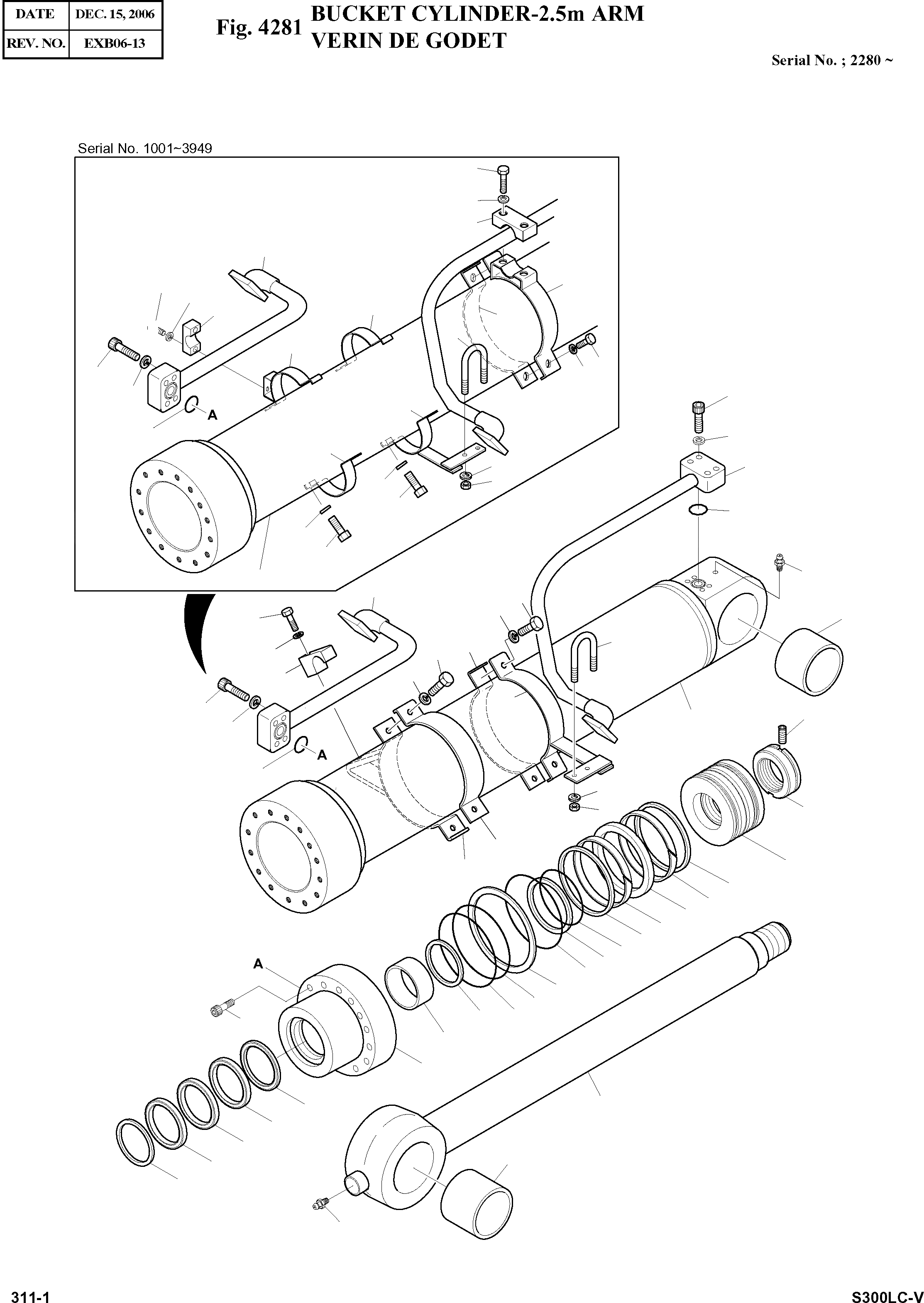 | DATE | DEC. 15, 2006 |
|---|---|
| REV. NO. | EXB06-13 |

Fig. 4281 BUCKET CYLINDER-2.5m ARM
VERIN DE GODET

Serial No. ; 2280 ~

Serial No. 1001~3949

A

A

A

311-1

S300LC-V